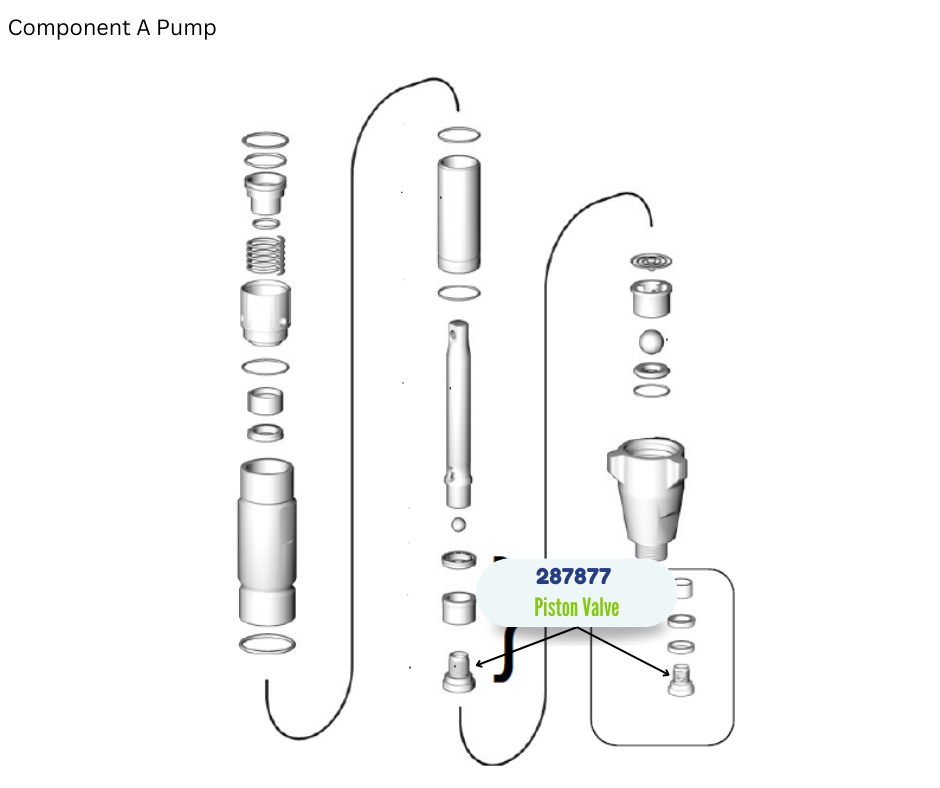 Component A Pump

287877
Piston Valve