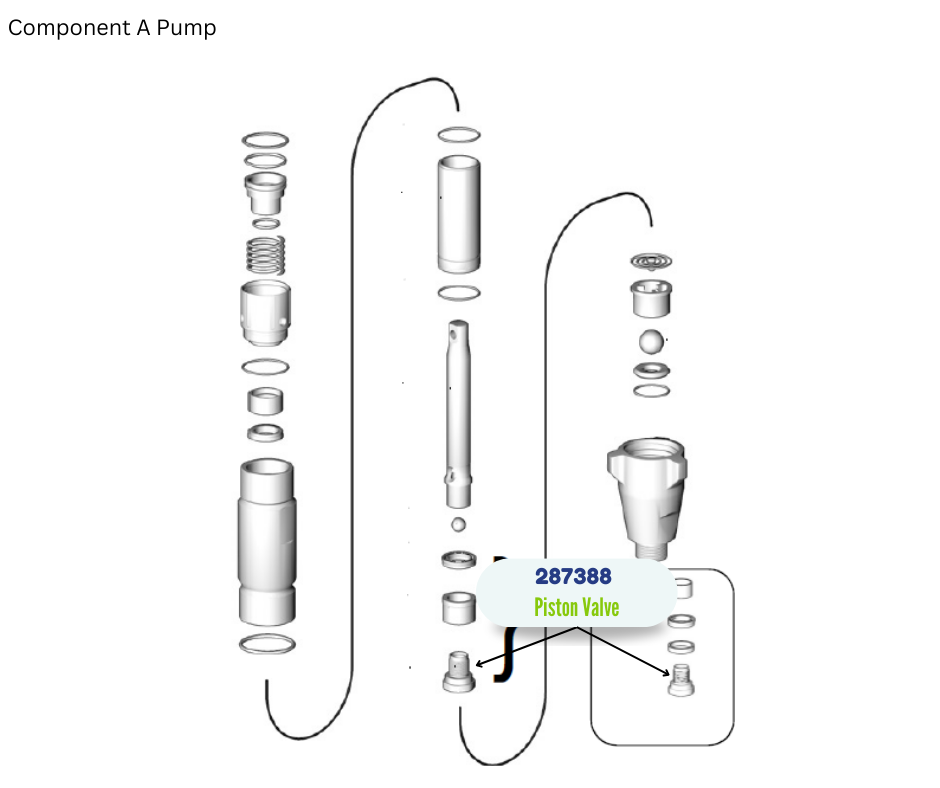 Component A Pump

287388
Piston Valve