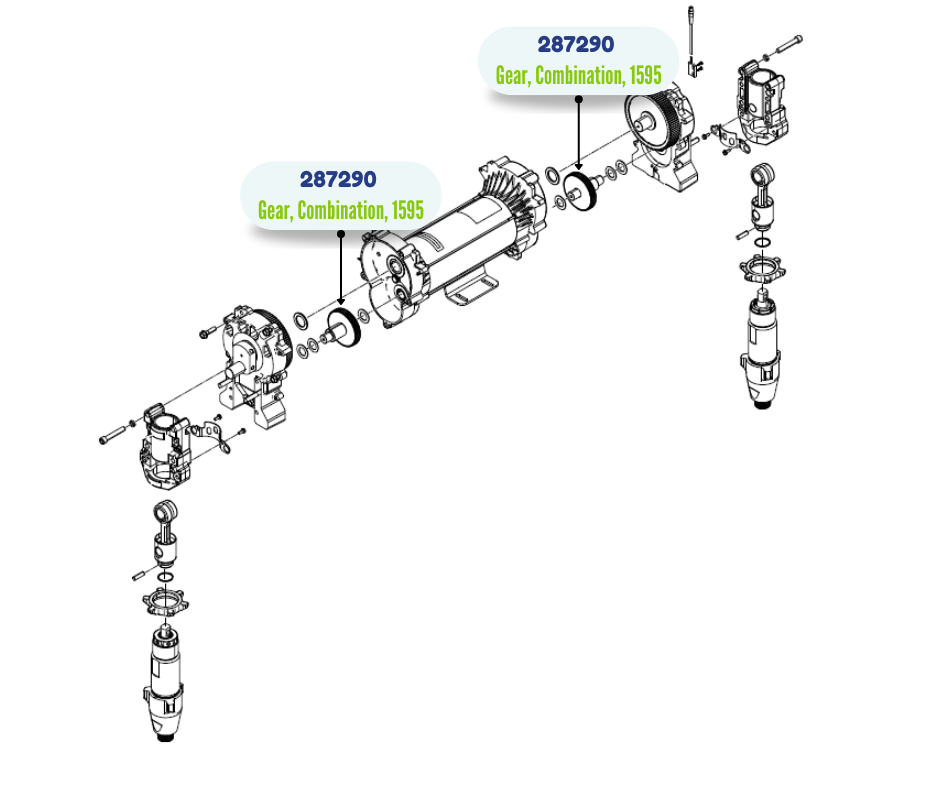 287290
Gear, Combination, 1595

287290
Gear, Combination, 1595