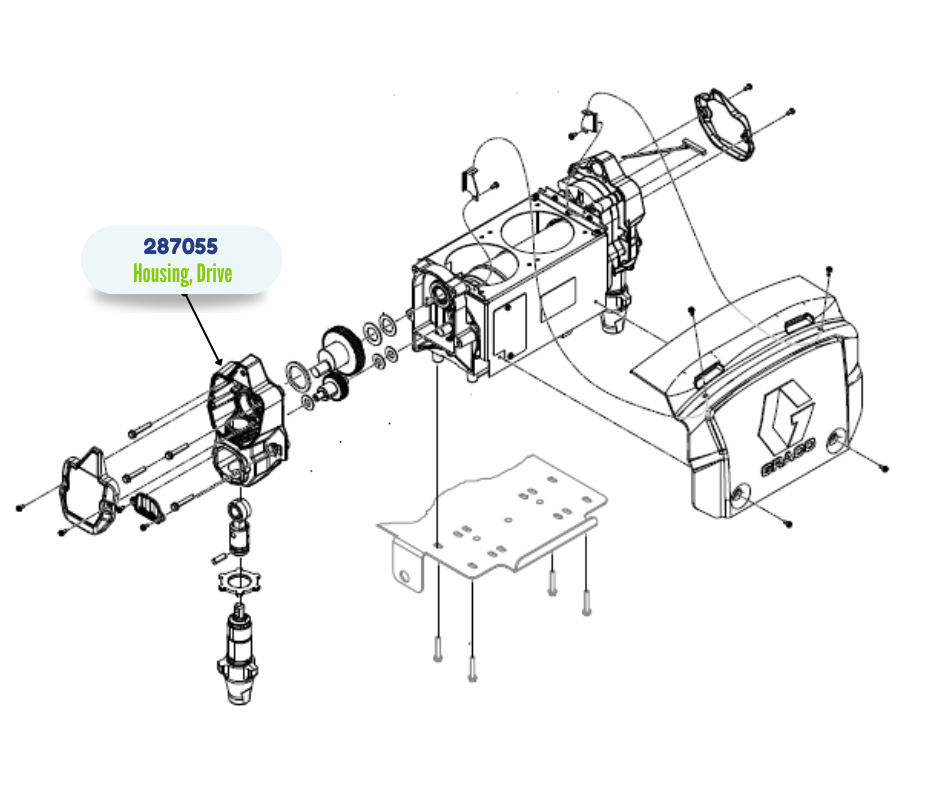 287055
Housing, Drive

GRACO