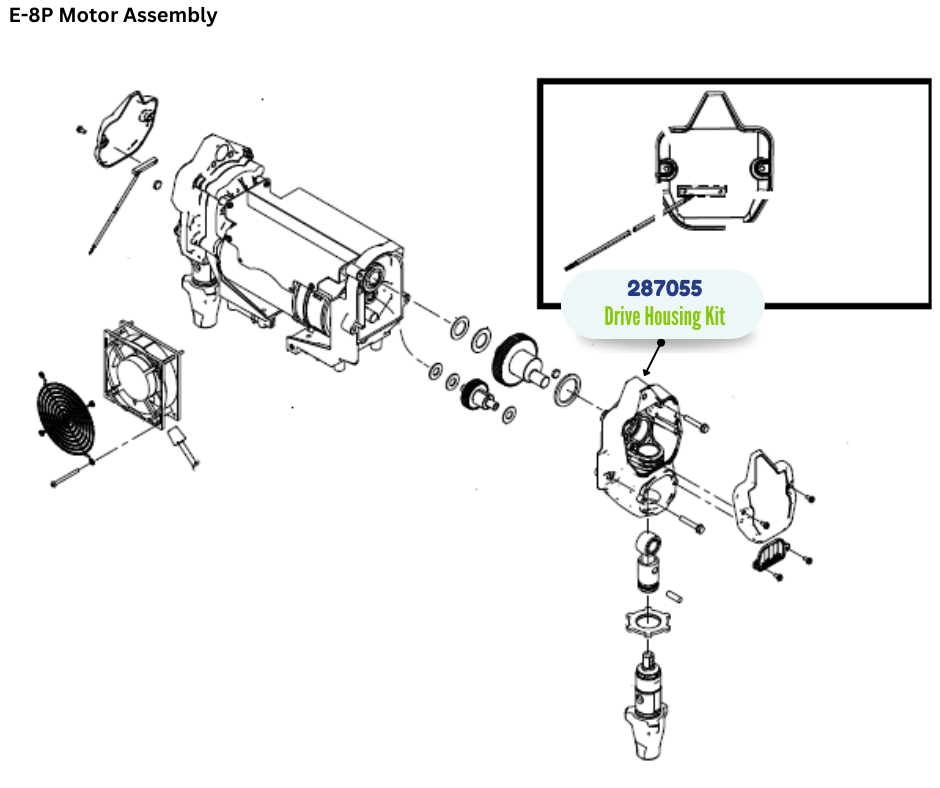 E-8P Motor Assembly

287055
Drive Housing Kit