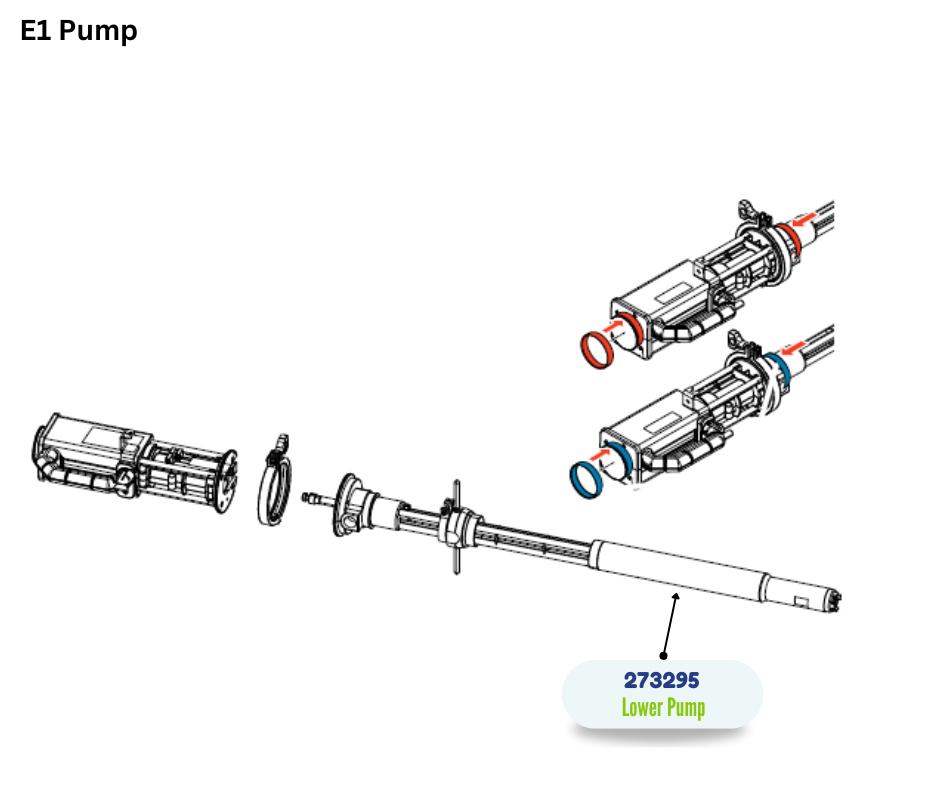 E1 Pump

273295
Lower Pump