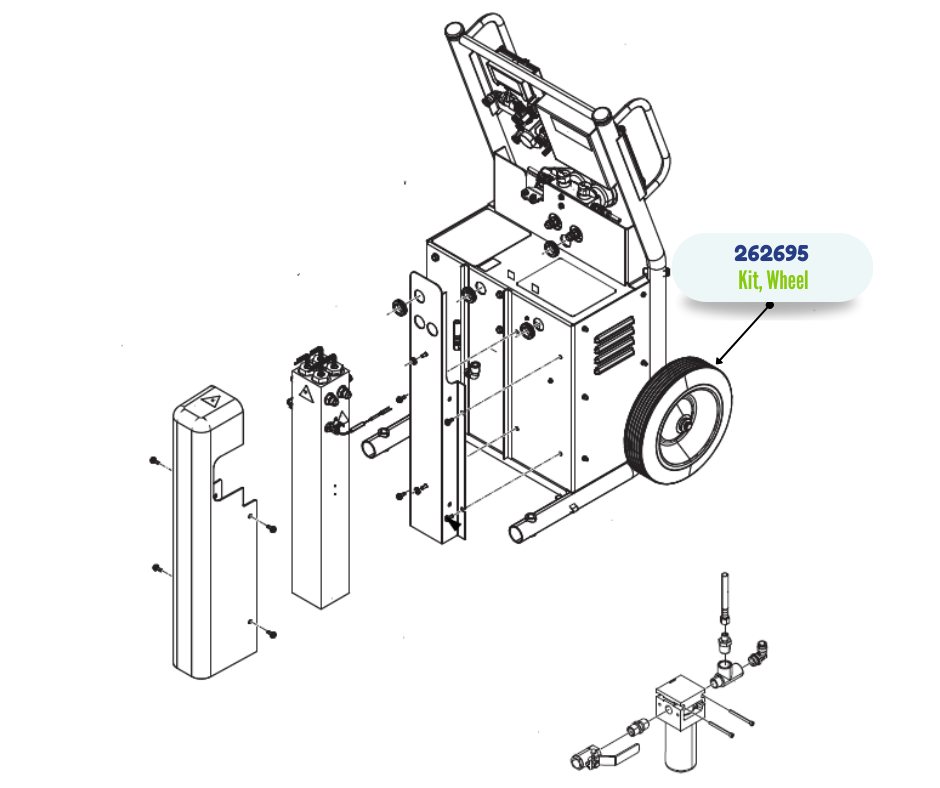 262695
Kit, Wheel