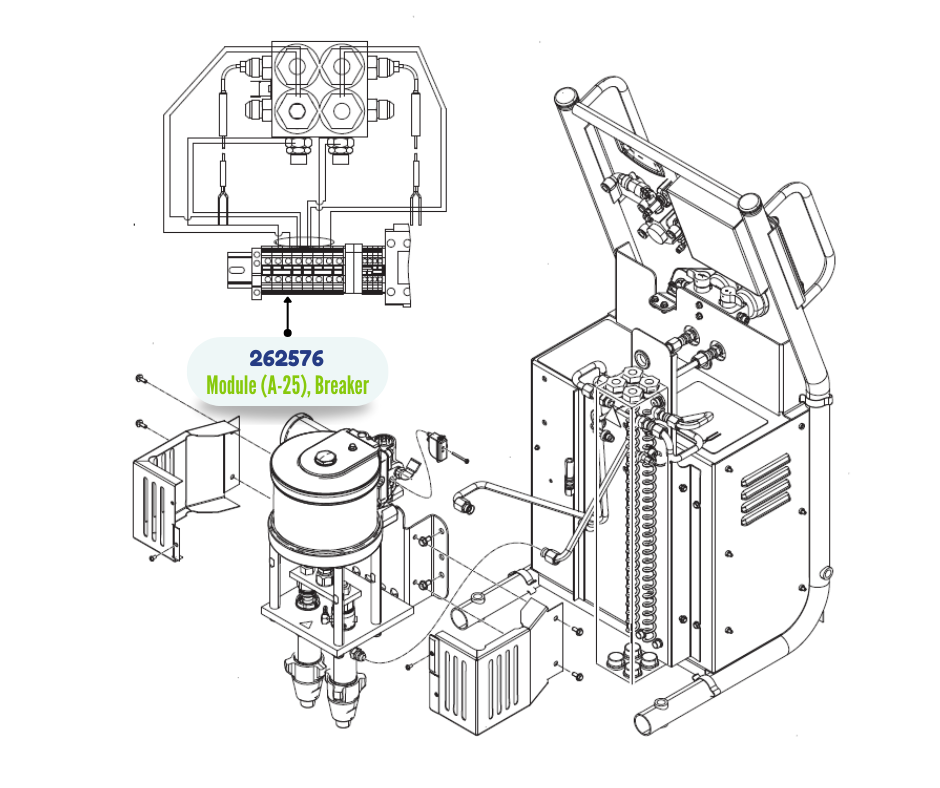 262576
Module (A-25), Breaker