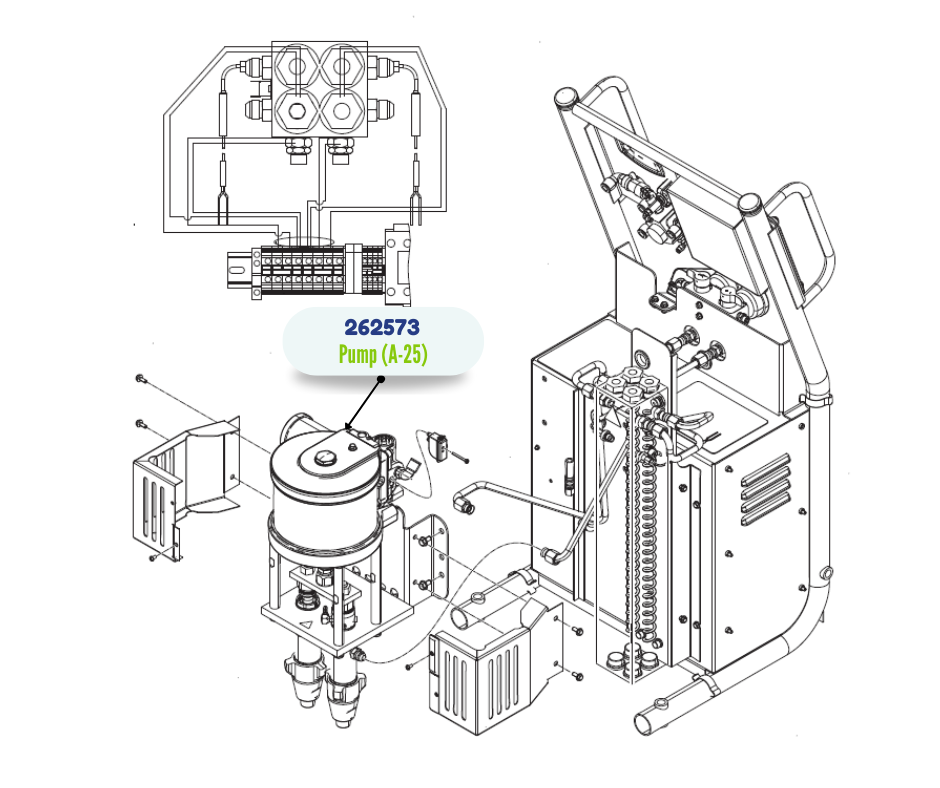 262573
Pump (A-25)