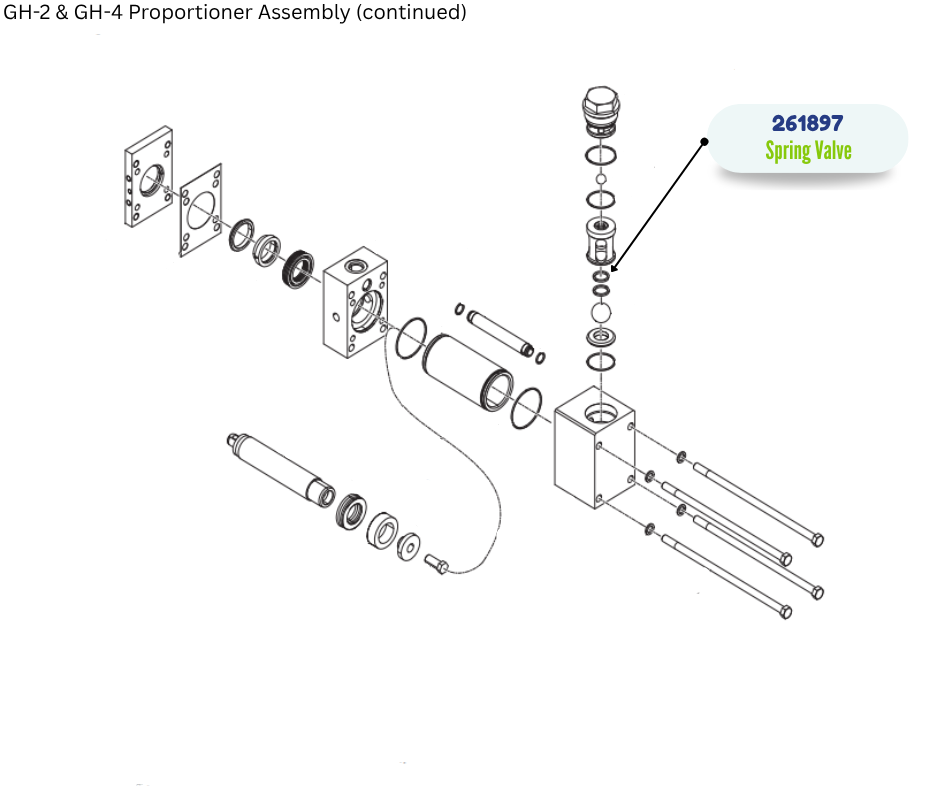 GH-2 & GH-4 Proportioner Assembly (continued)

261897
Spring Valve