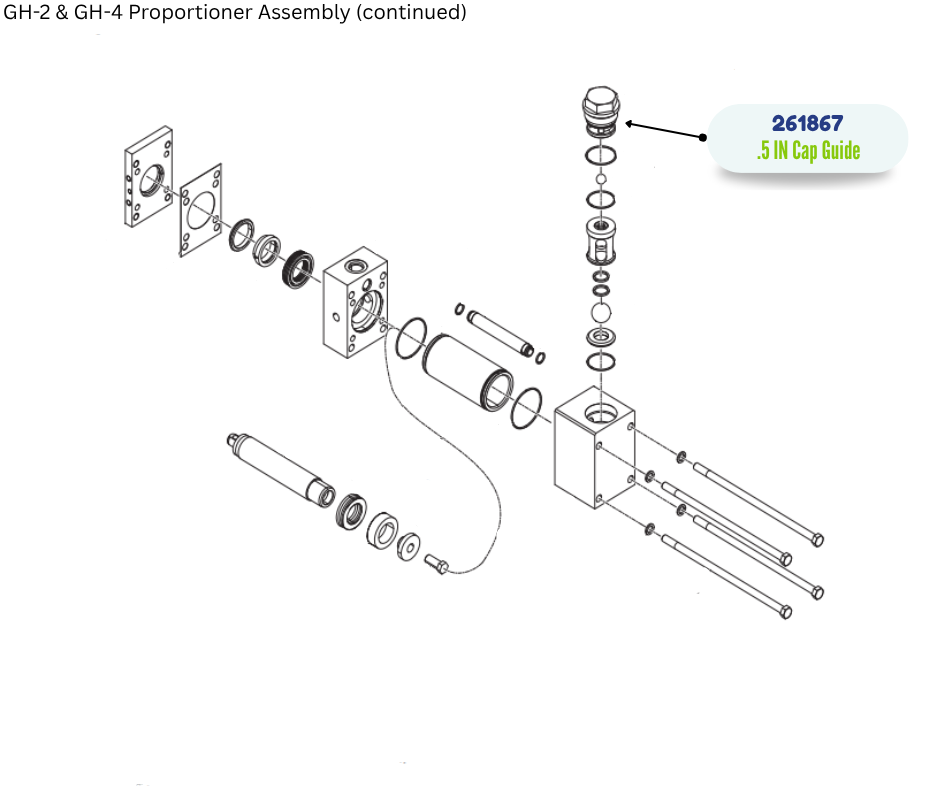 GH-2 & GH-4 Proportioner Assembly (continued)

261867
.5 IN Cap Guide