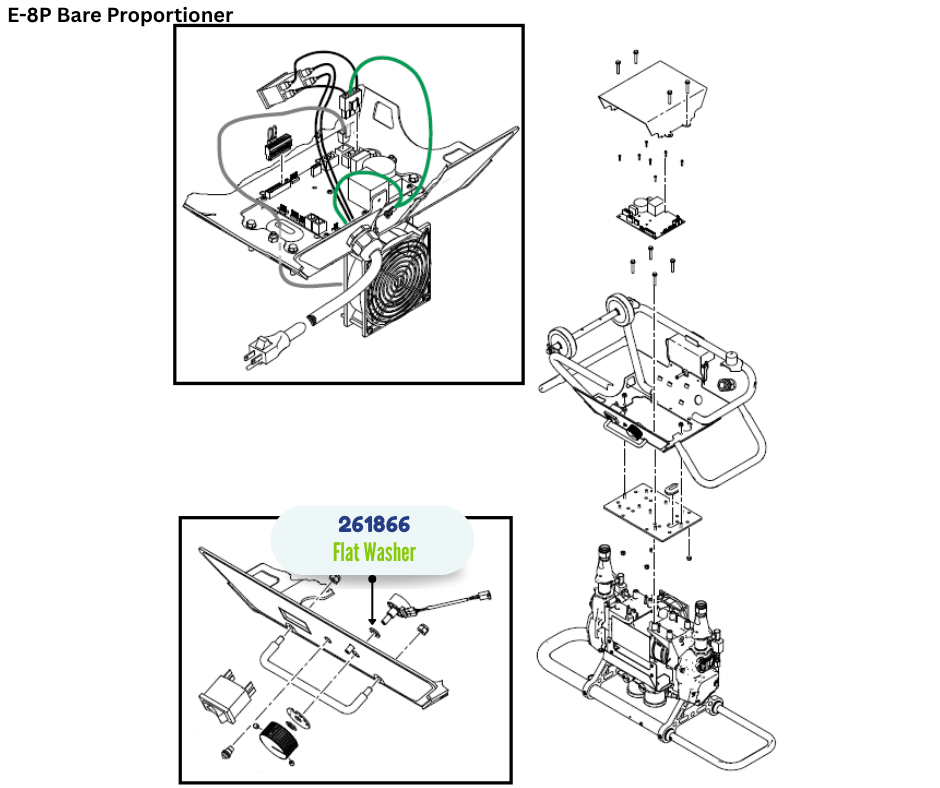 E-8P Bare Proportioner

261866
Flat Washer