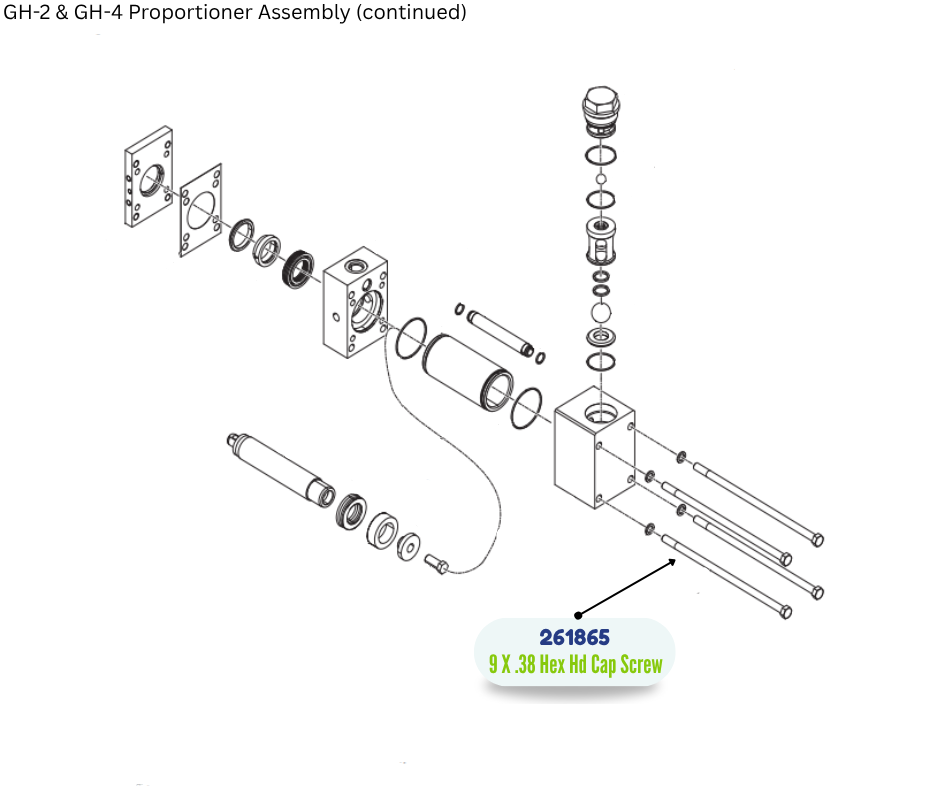 GH-2 & GH-4 Proportioner Assembly (continued)

261865
9 X .38 Hex Hd Cap Screw