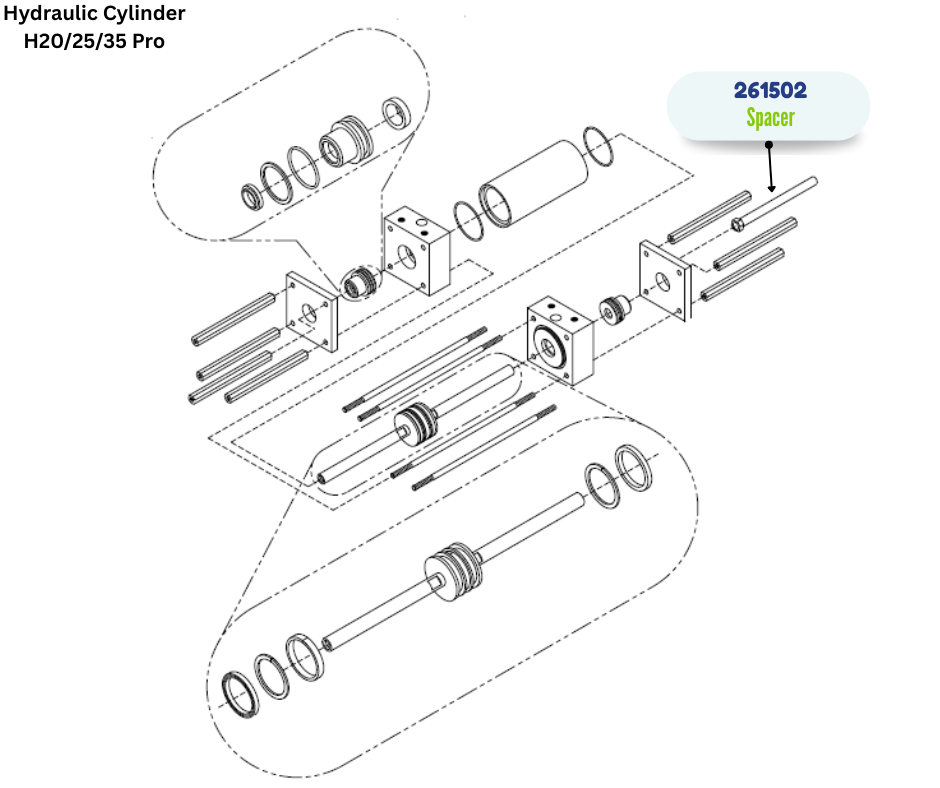 Hydraulic Cylinder
H20/25/35 Pro

261502
Spacer