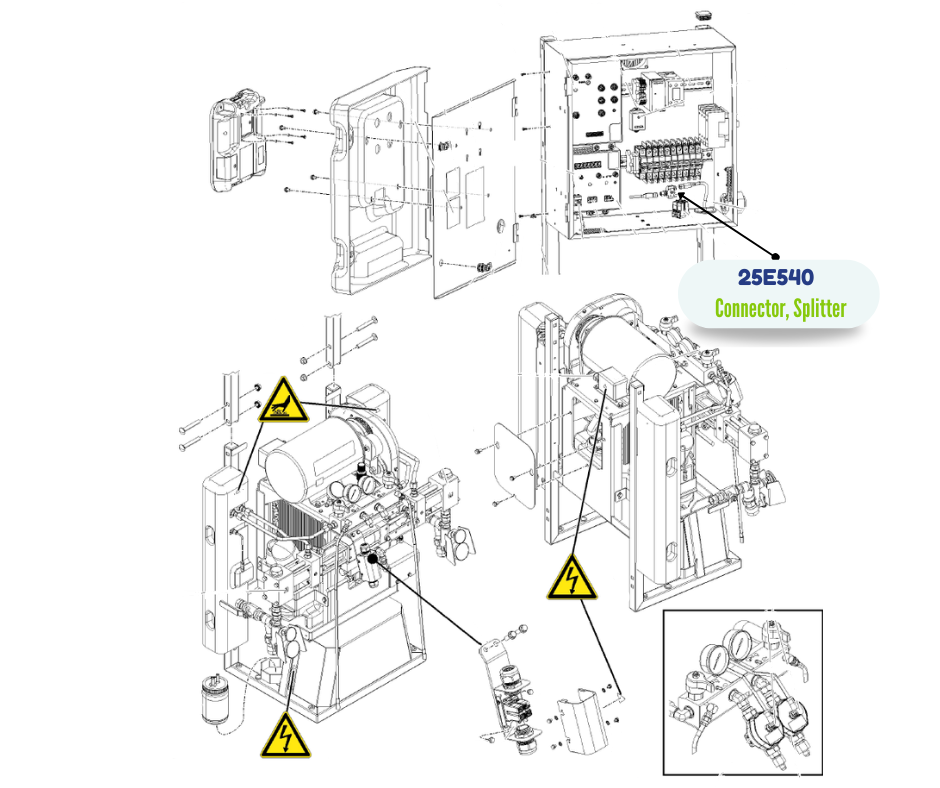 25E540
Connector, Splitter