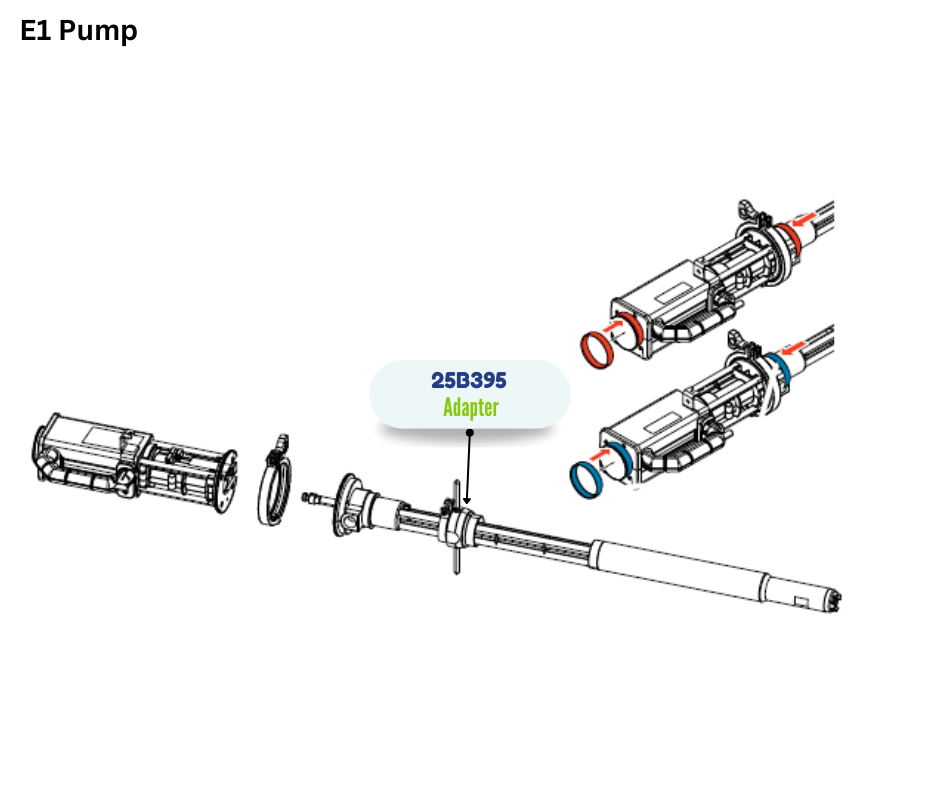 E1 Pump

25B395
Adapter