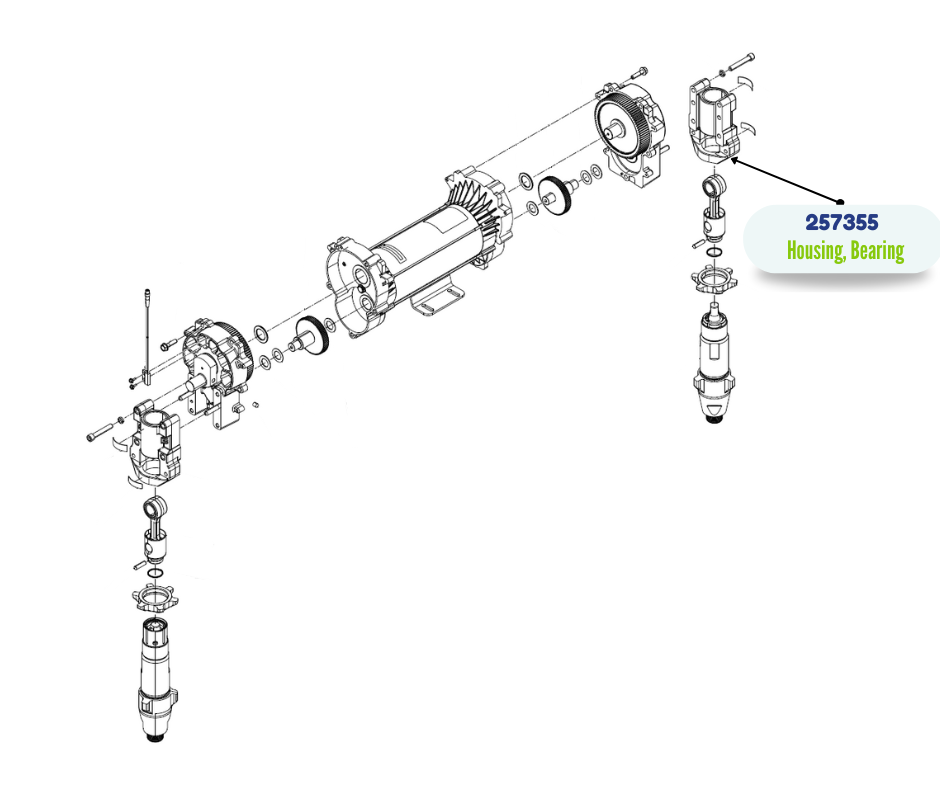 257355
Housing, Bearing