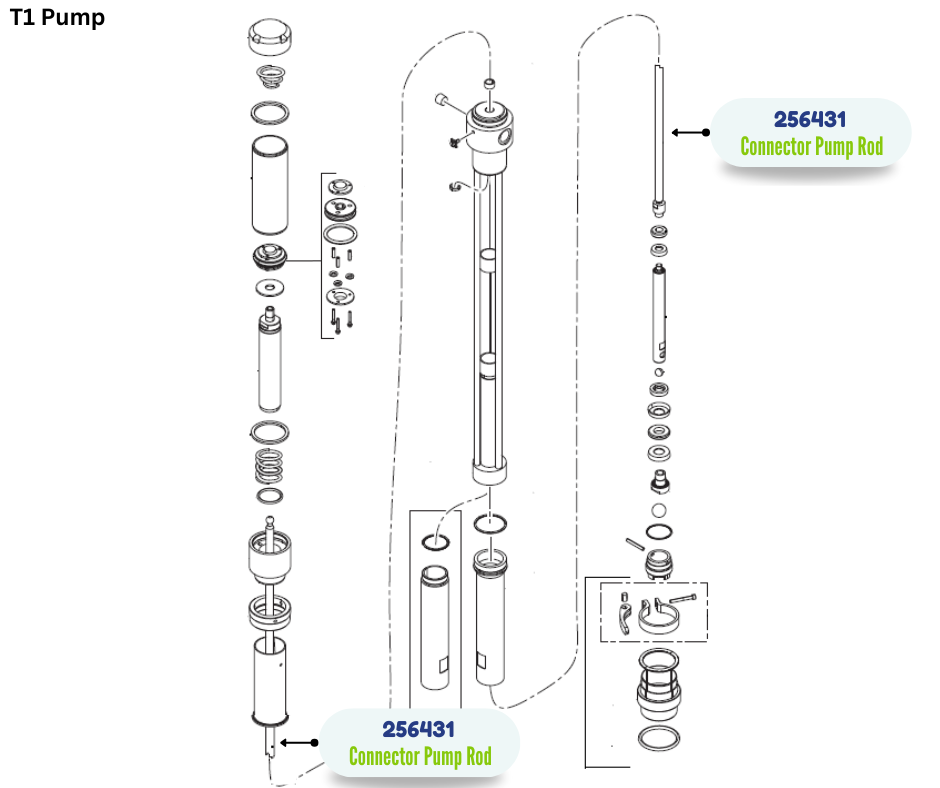 T1 Pump

256431
Connector Pump Rod

256431
Connector Pump Rod