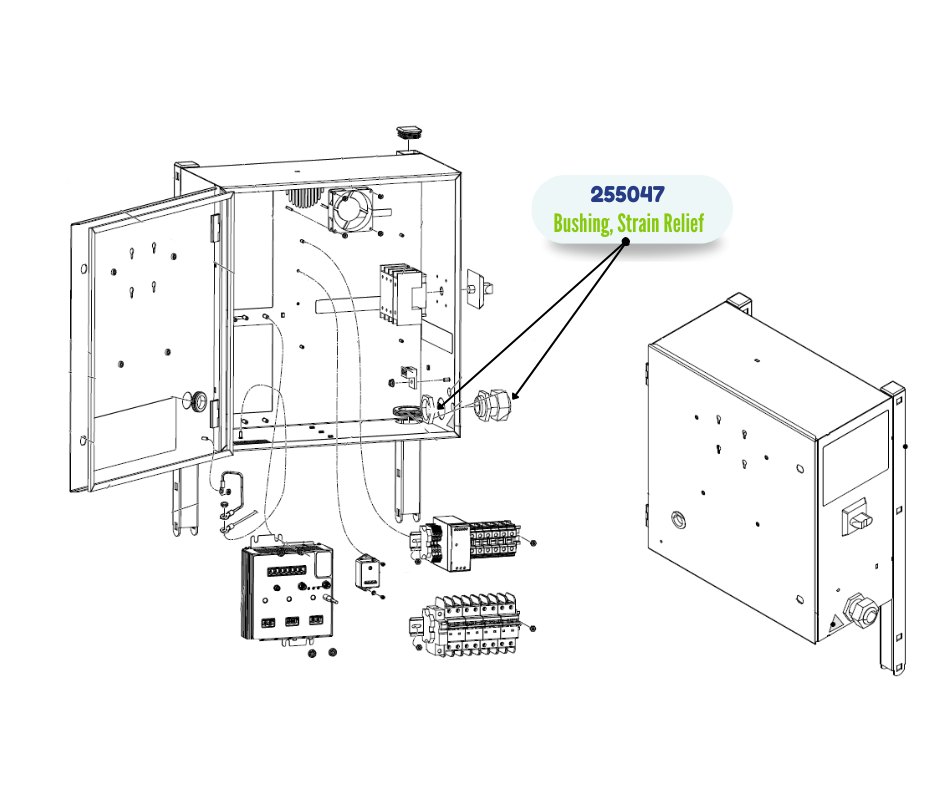 255047
Bushing, Strain Relief