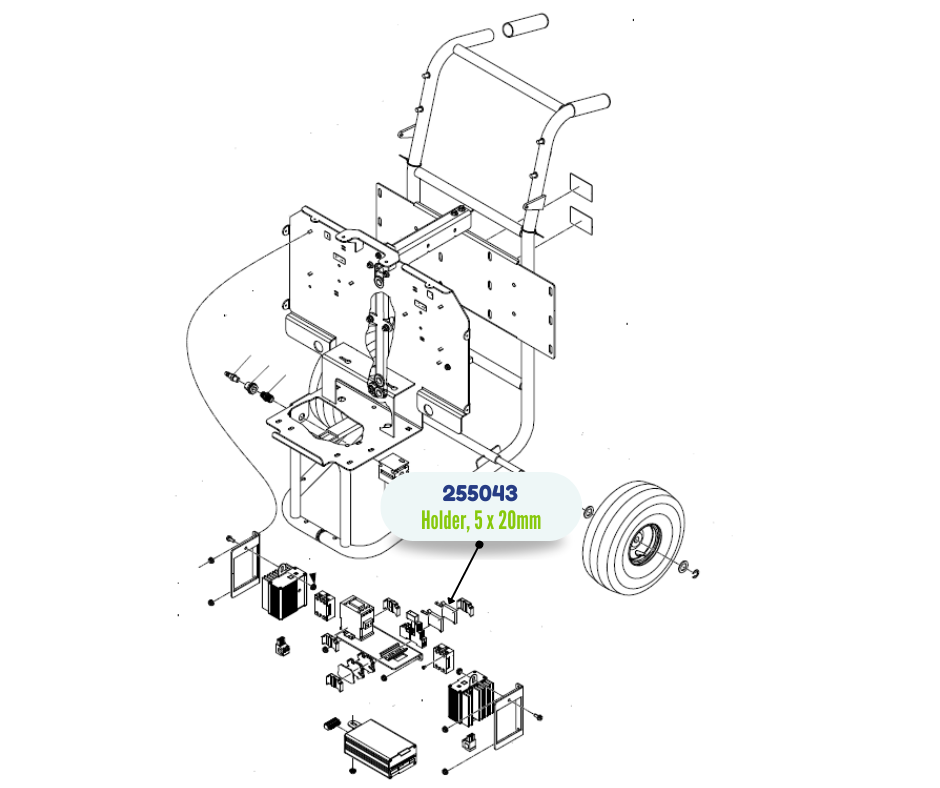 255043
Holder, 5 x 20mm