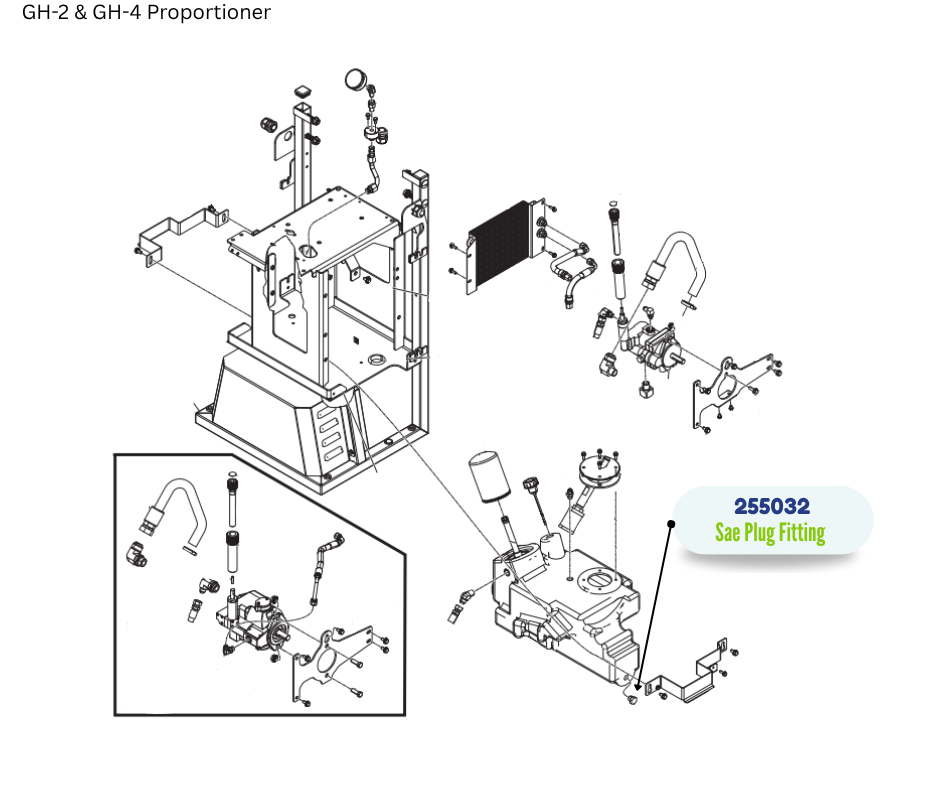 GH-2 & GH-4 Proportioner

255032
Sae Plug Fitting