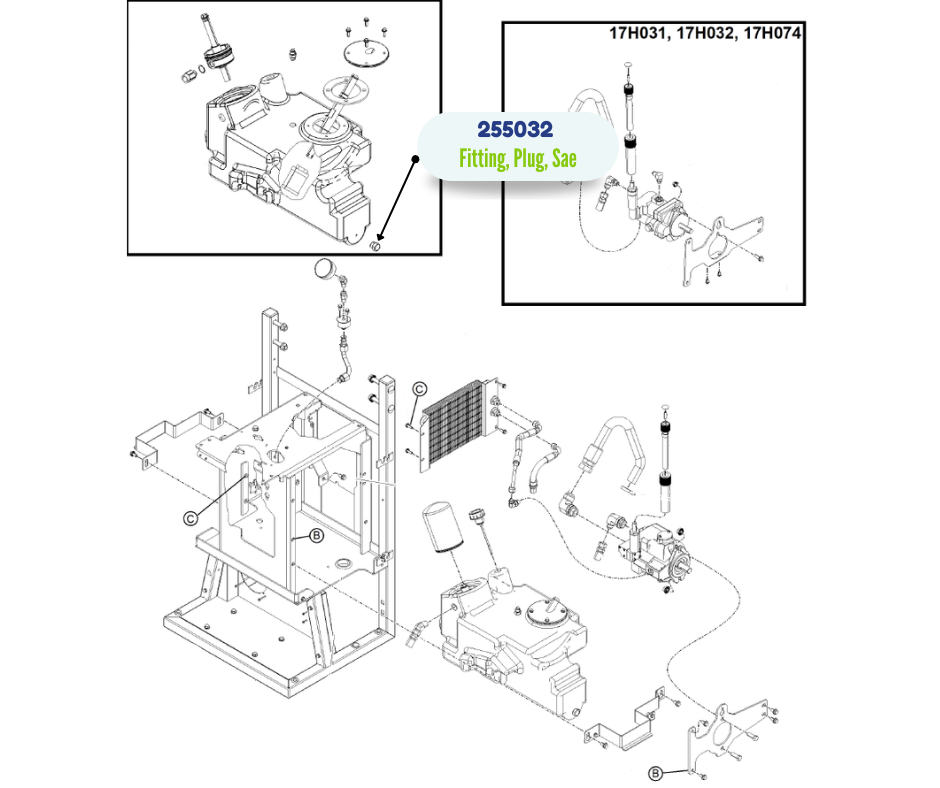 17H031, 17H032, 17H074

255032
Fitting, Plug, Sae

C

C

B

B