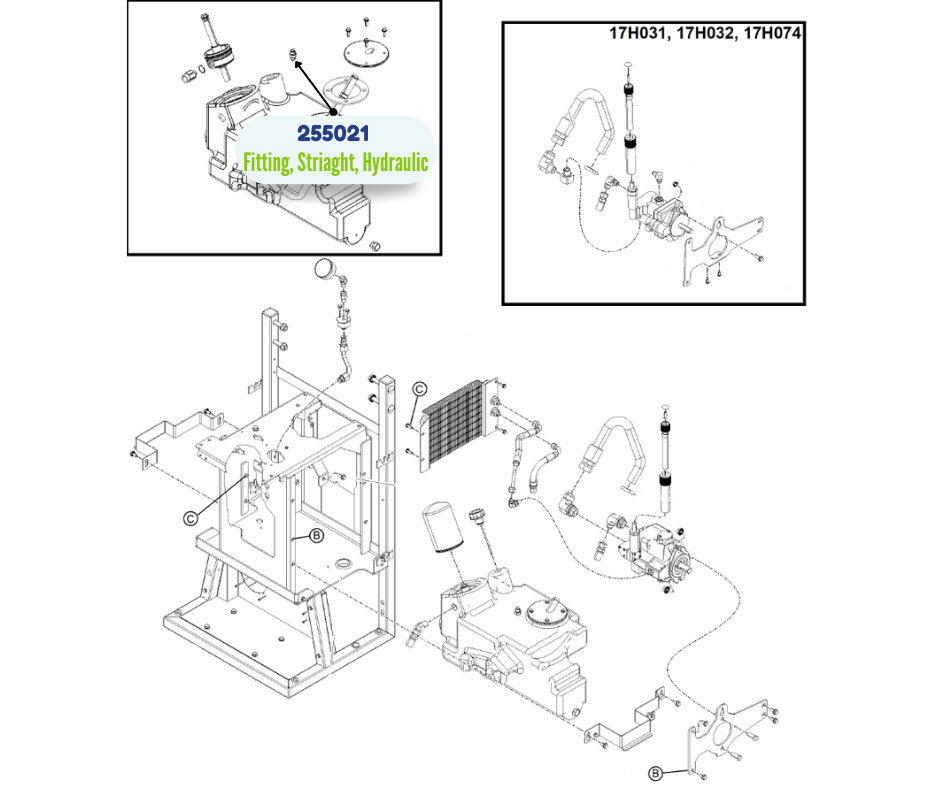 255021
Fitting, Striaght, Hydraulic

17H031, 17H032, 17H074

C
C
B
B