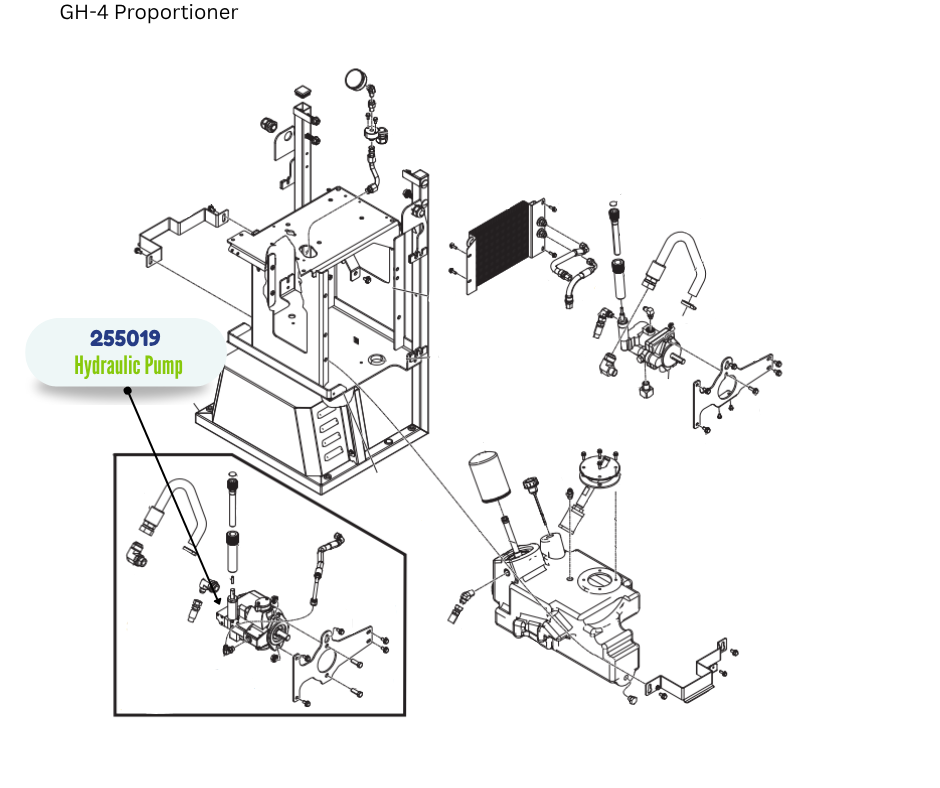 GH-4 Proportioner

255019
Hydraulic Pump