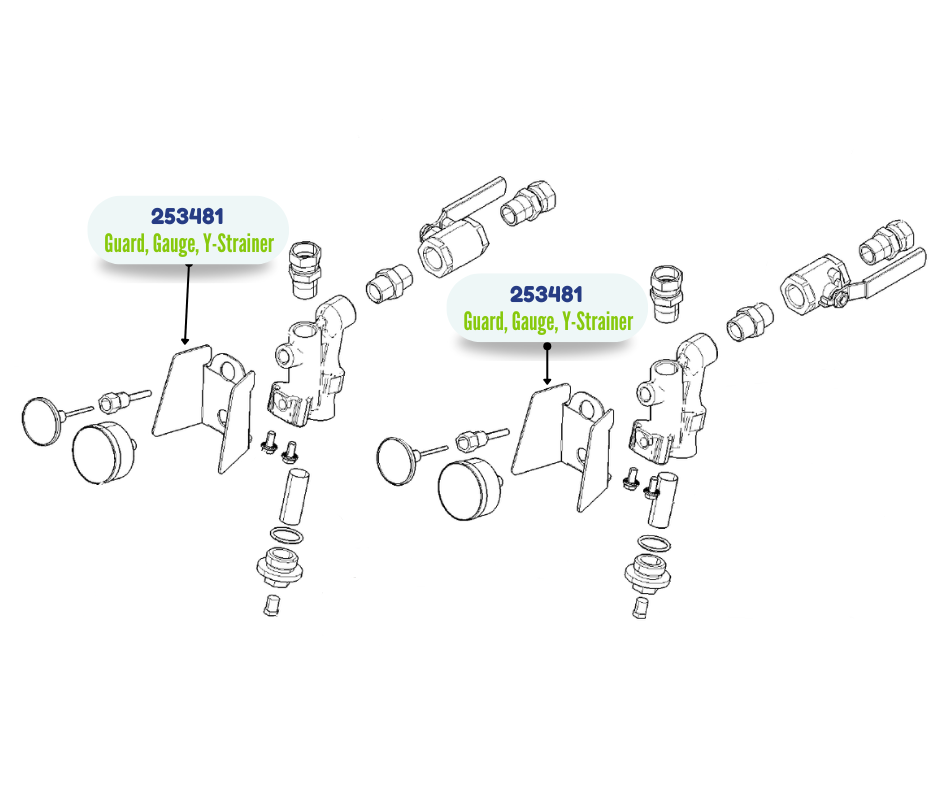 253481
Guard, Gauge, Y-Strainer

253481
Guard, Gauge, Y-Strainer