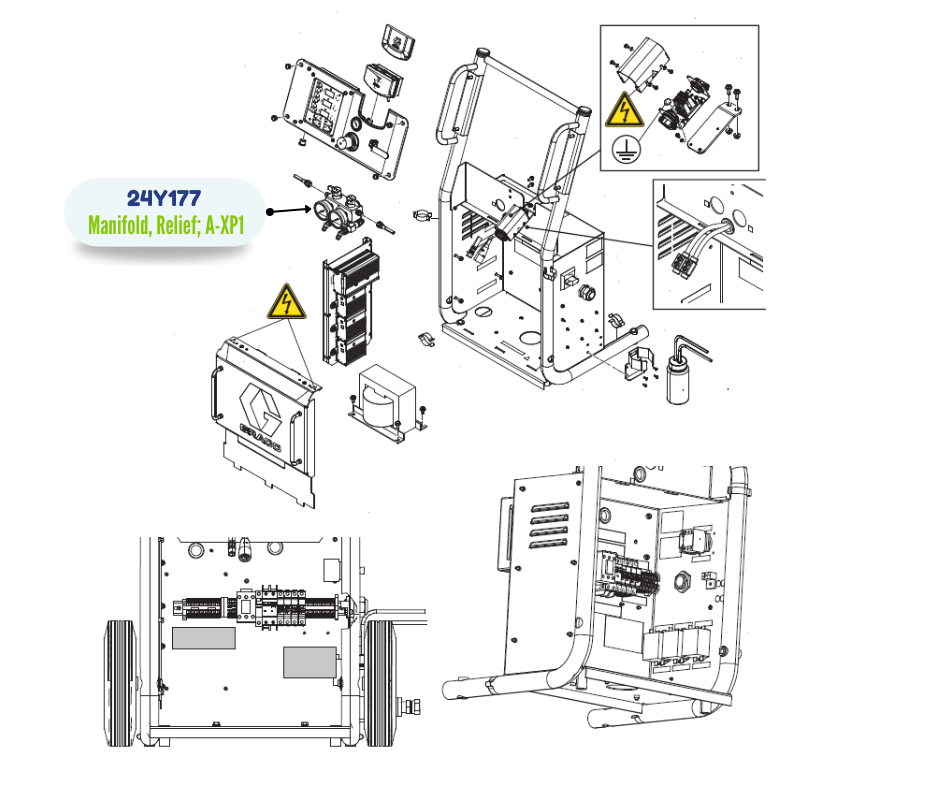 24Y177
Manifold, Relief; A-XP1

GRACO