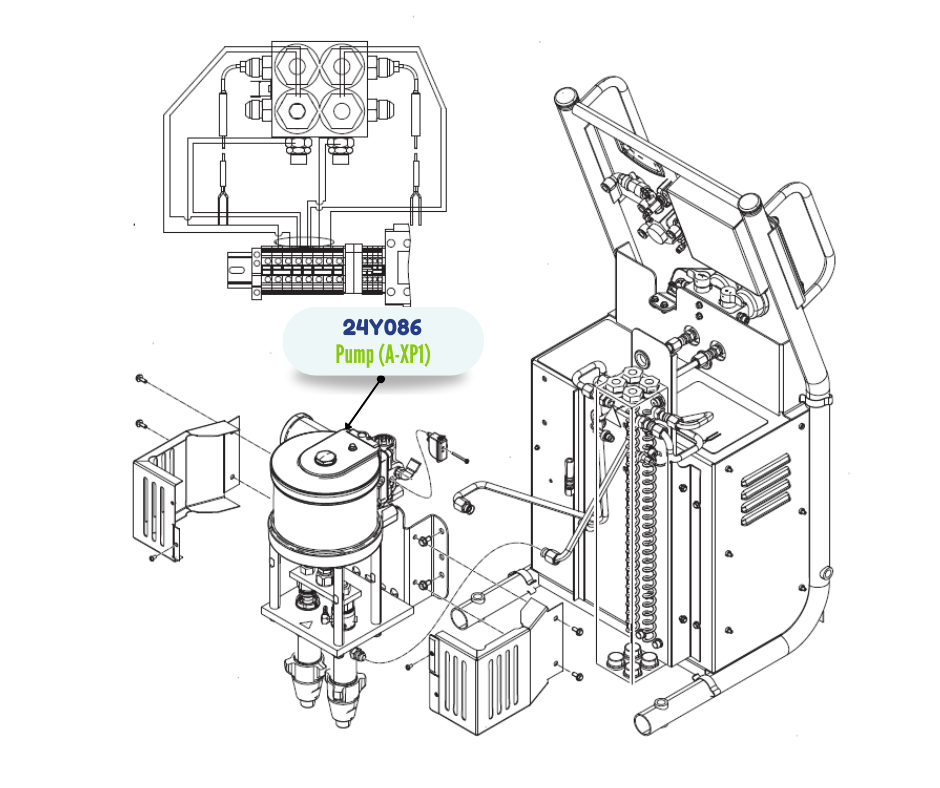 24Y086
Pump (A-XP1)