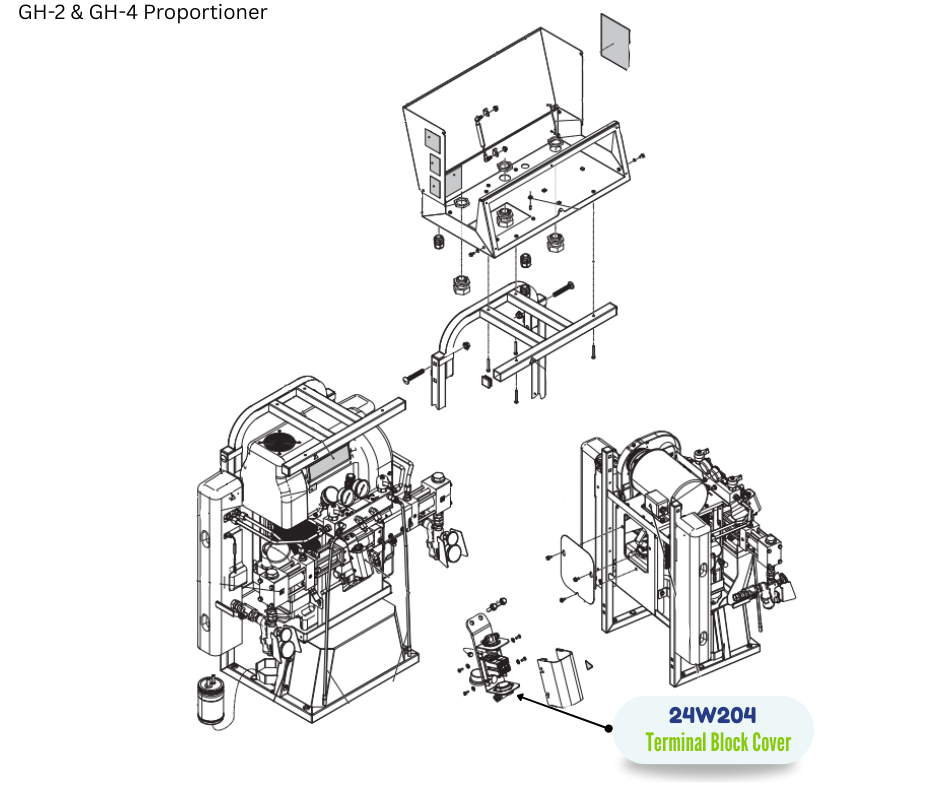 GH-2 & GH-4 Proportioner

24W204
Terminal Block Cover