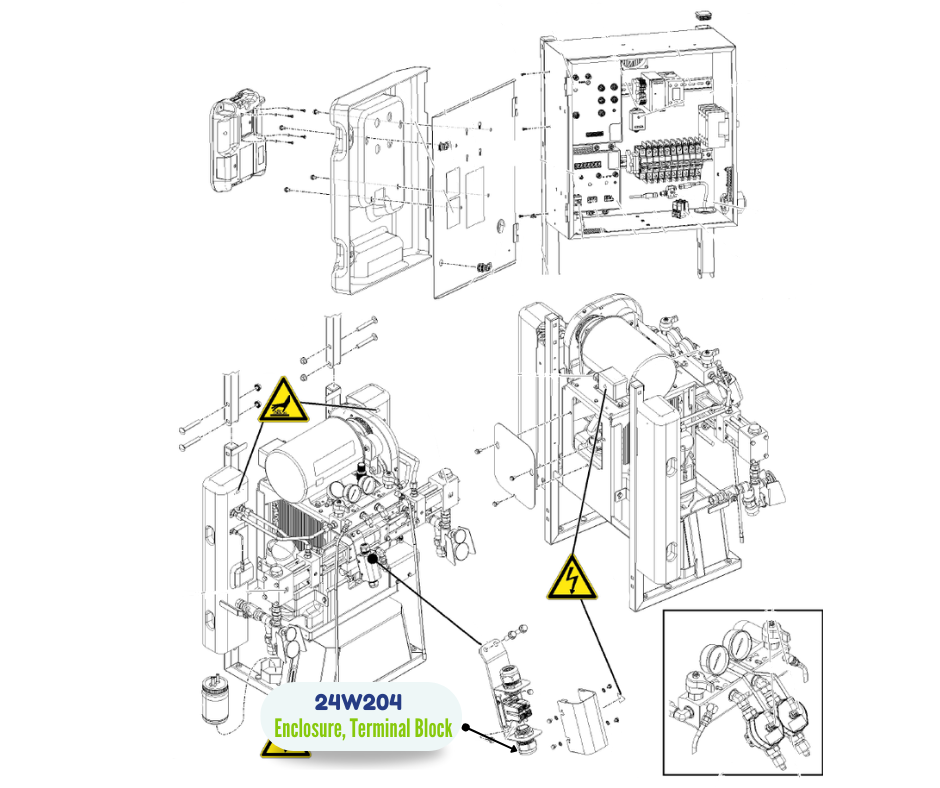 24W204
Enclosure, Terminal Block