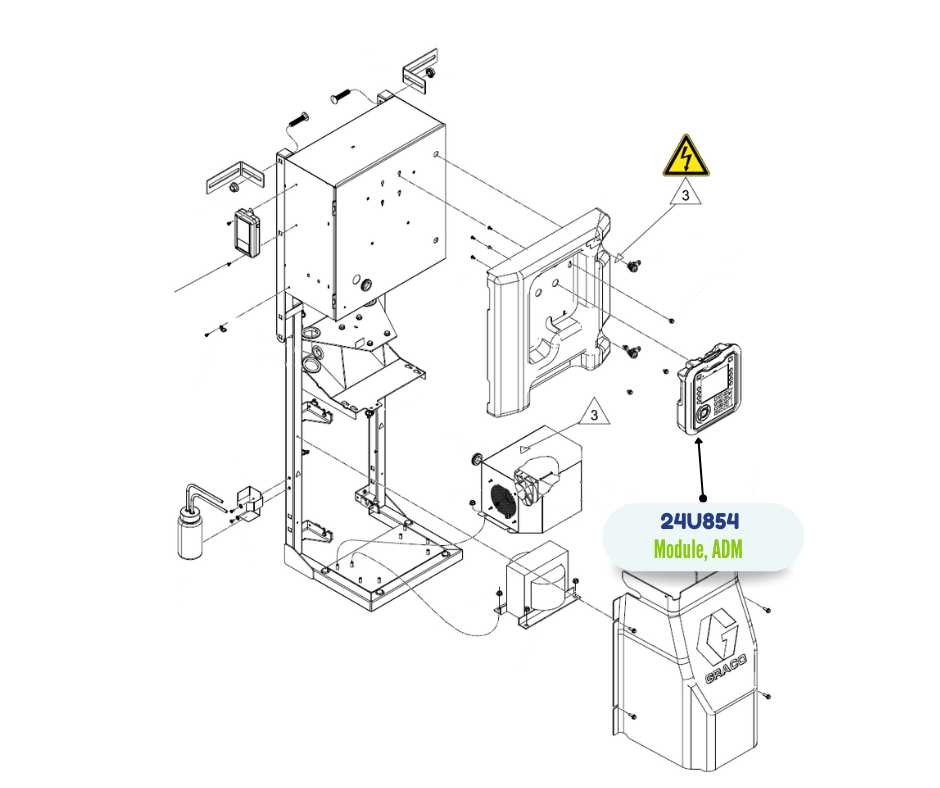 3

3

24U854
Module, ADM

GRACO