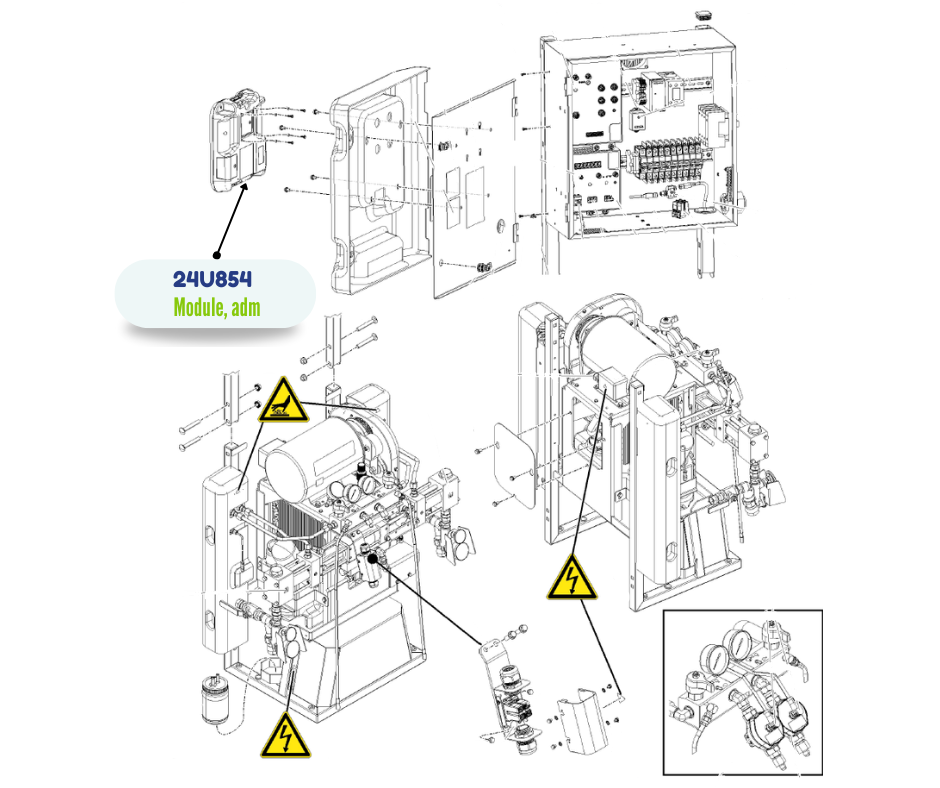 24U854
Module, adm