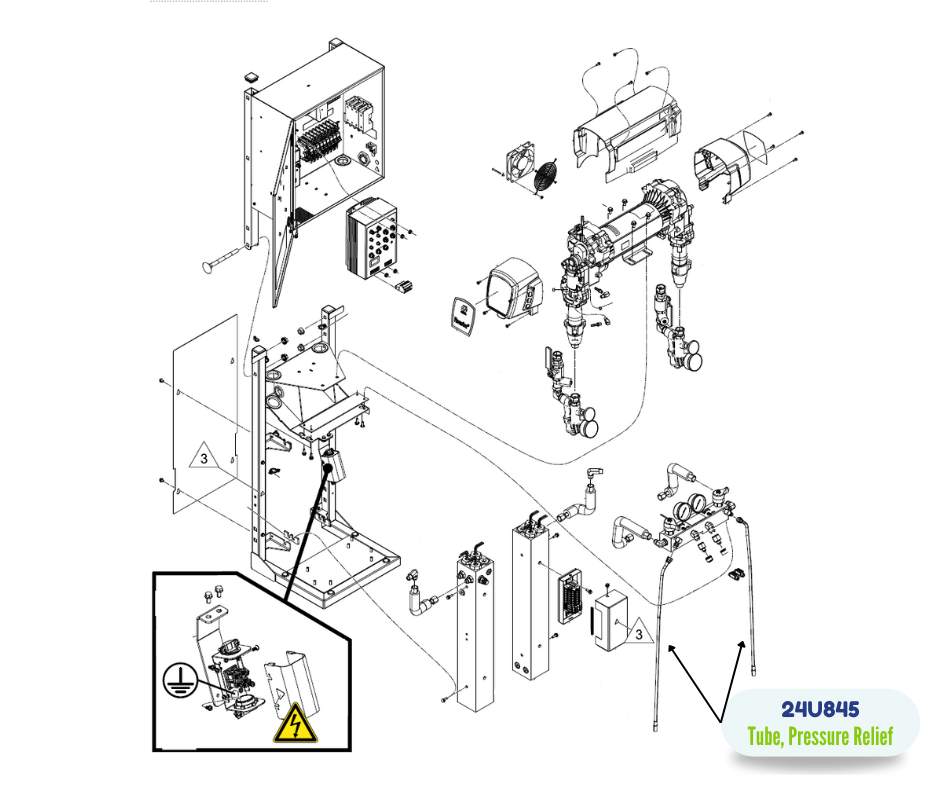 3

3

24U845
Tube, Pressure Relief