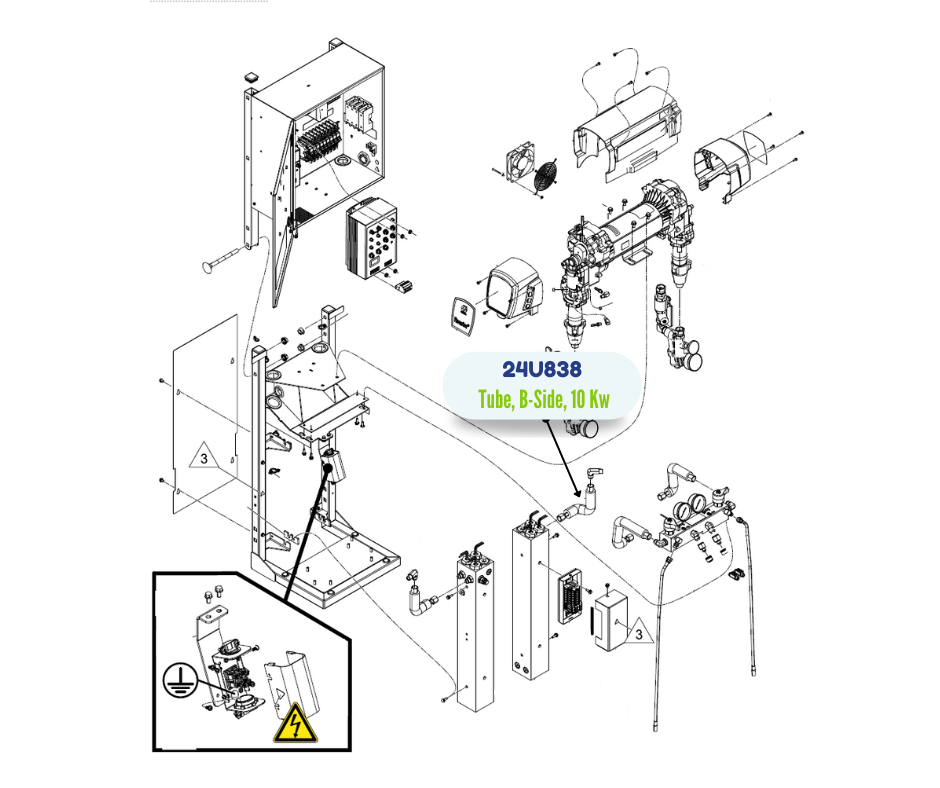 24U838
Tube, B-Side, 10 Kw

3

3