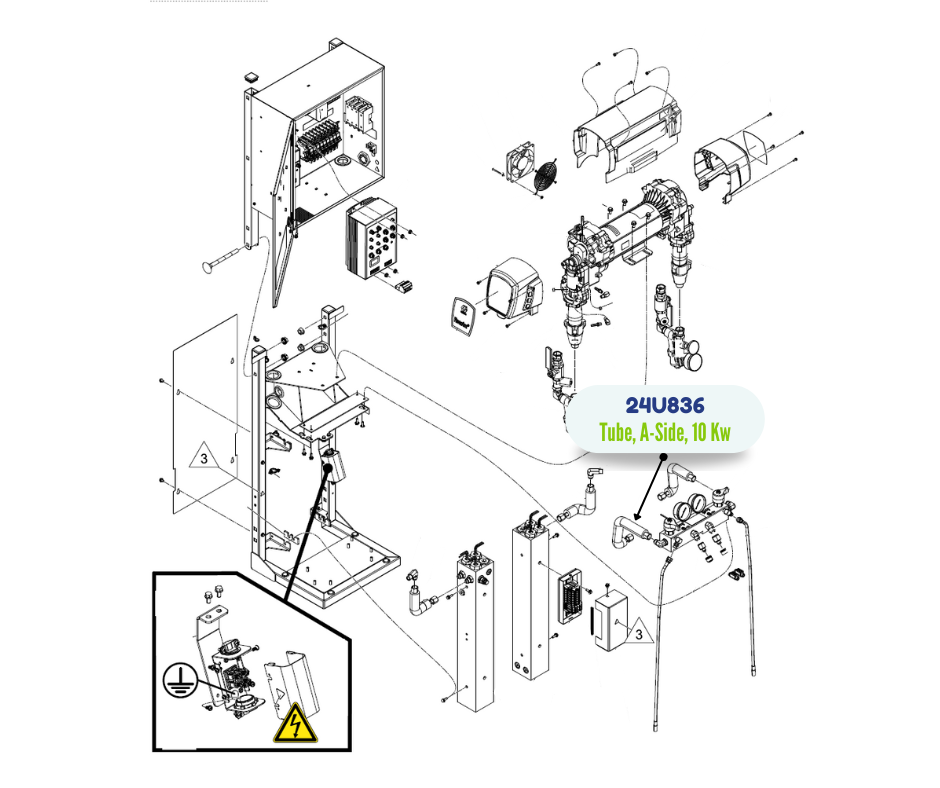 24U836
Tube, A-Side, 10 Kw

3

3