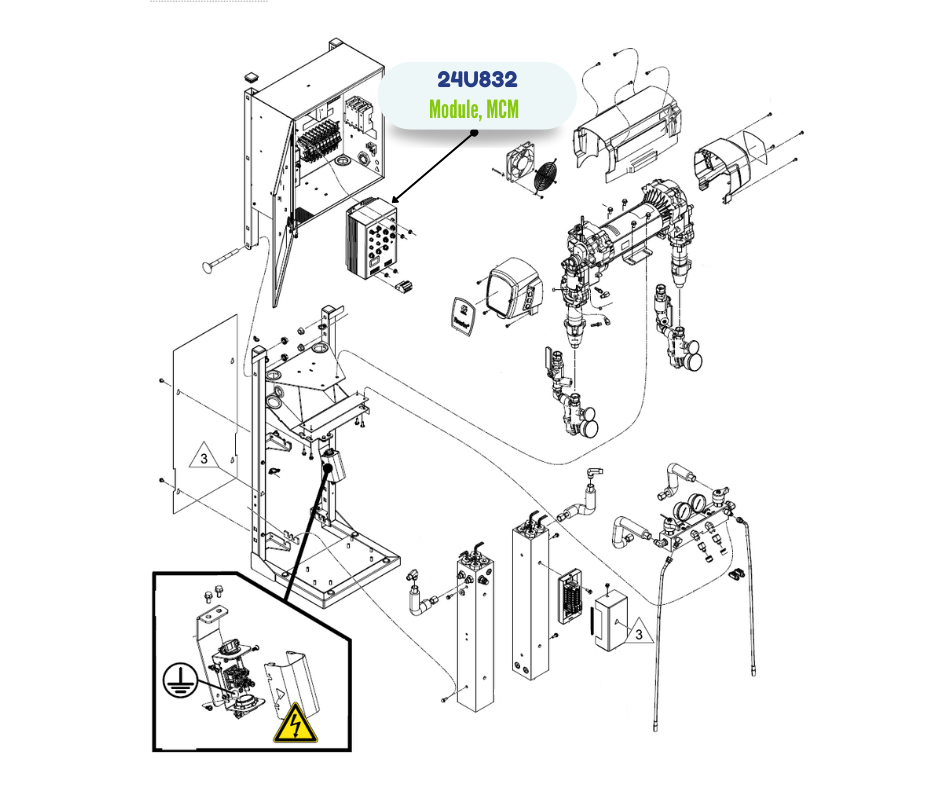 24U832
Module, MCM

3

3