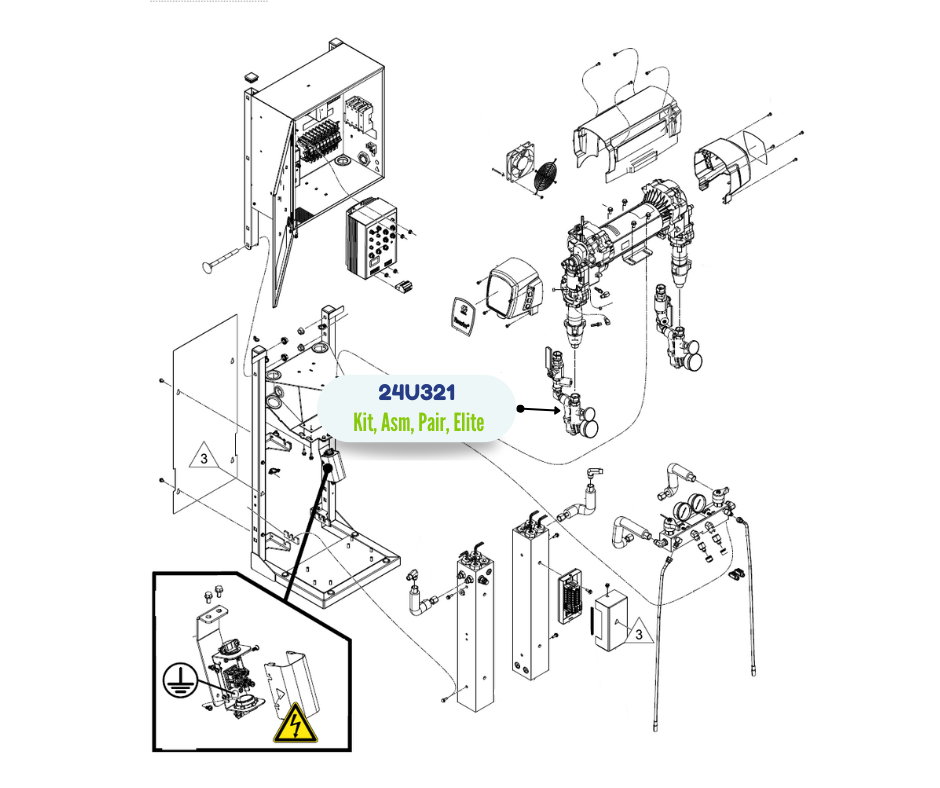 24U321
Kit, Asm, Pair, Elite

3

3