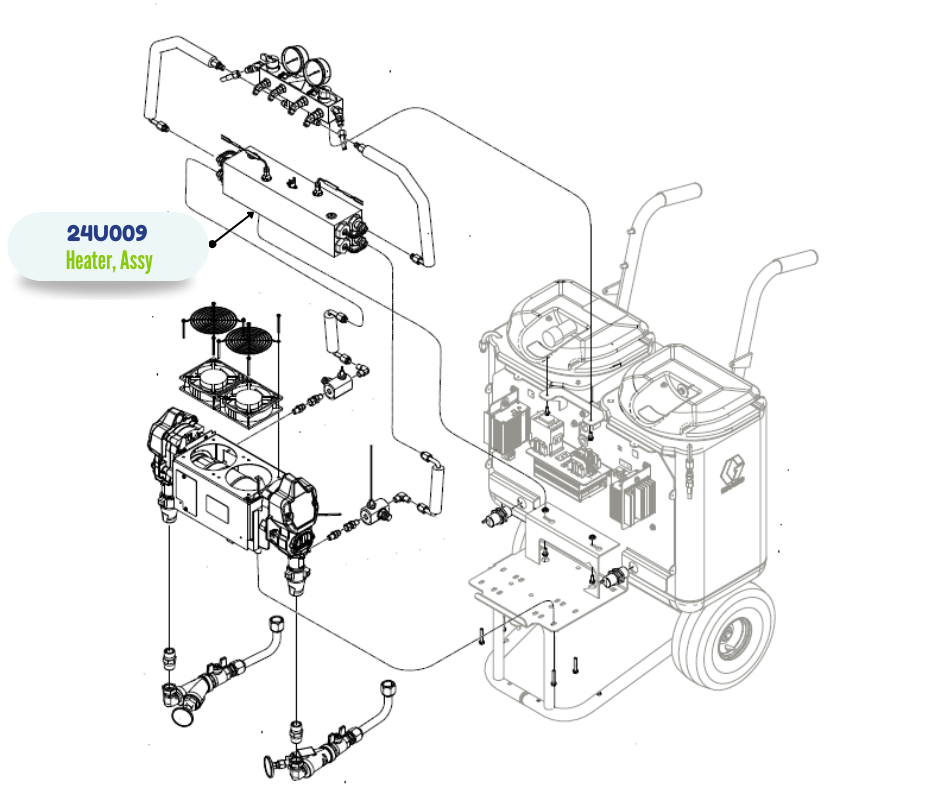 24U009
Heater, Assy