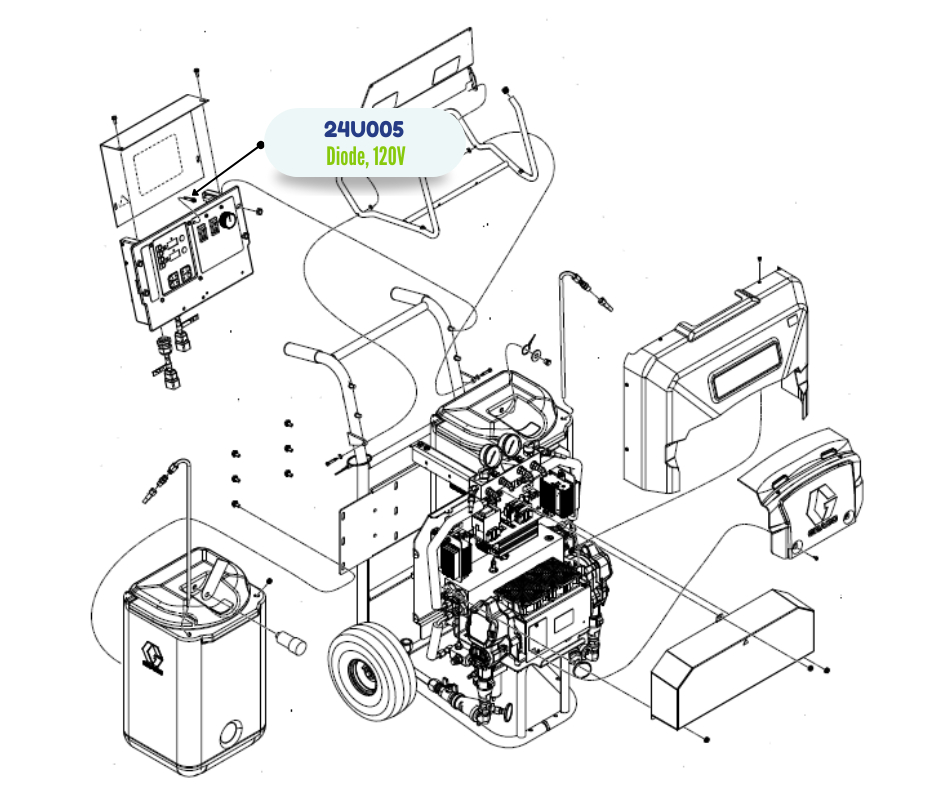 24U005
Diode, 120V