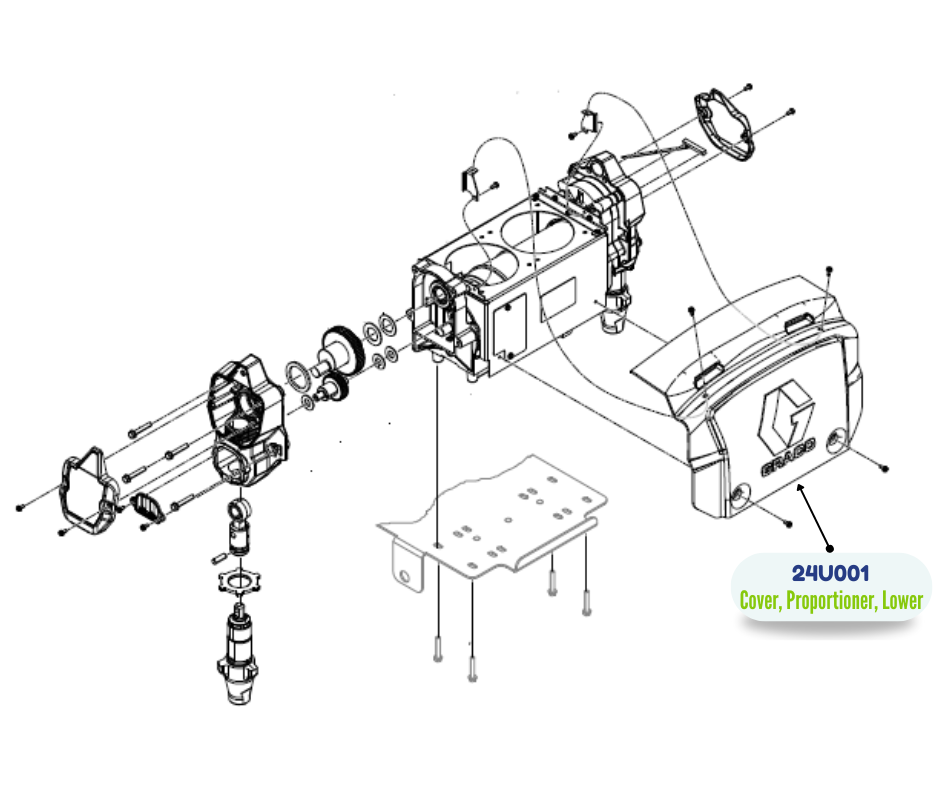 GRACO

24U001
Cover, Proportioner, Lower