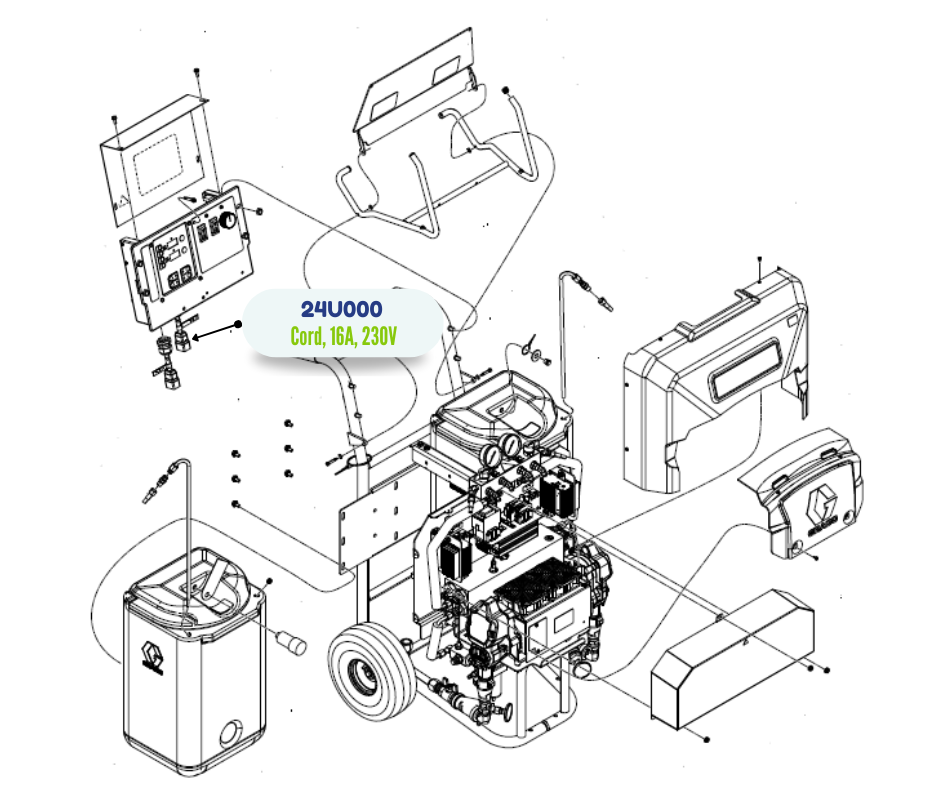 24U000
Cord, 16A, 230V