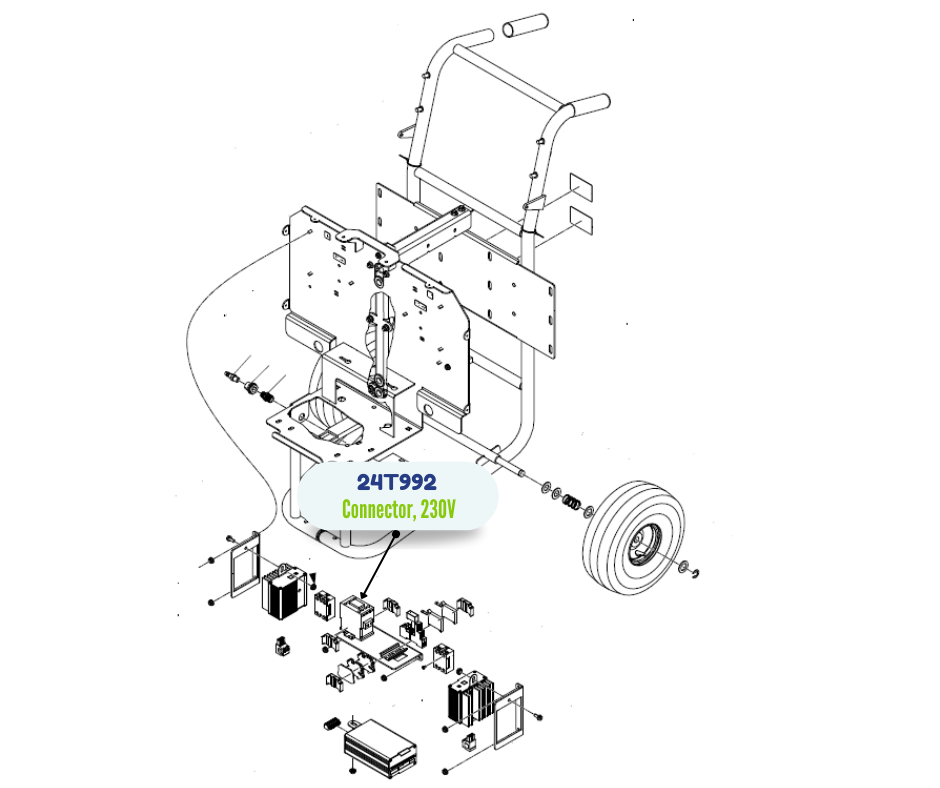 24T992
Connector, 230V