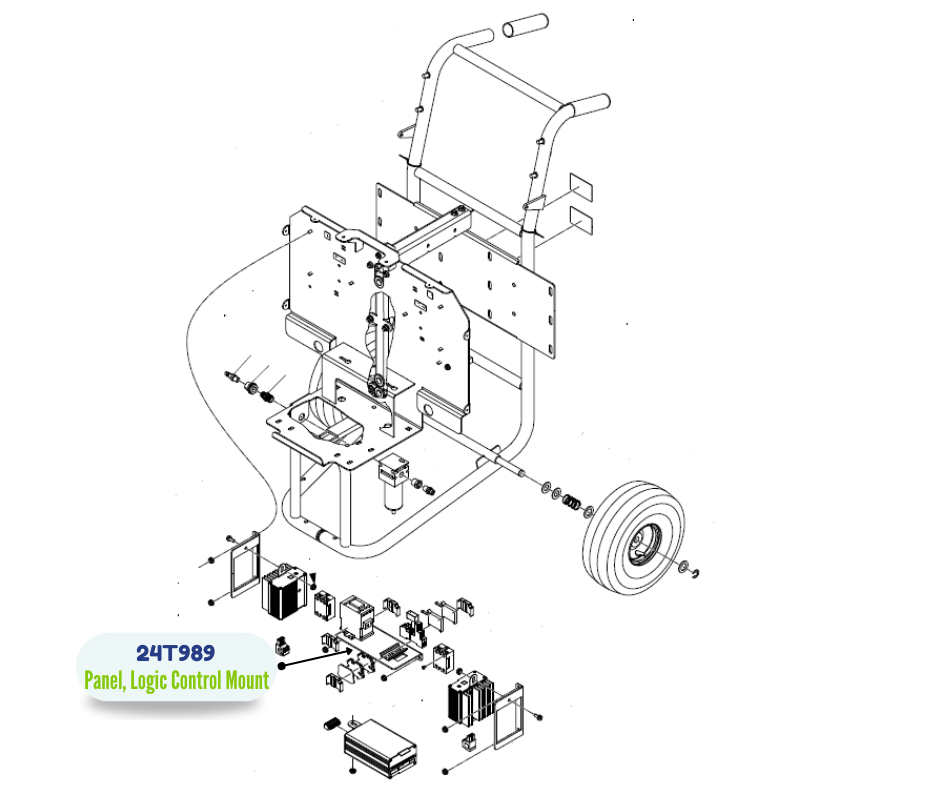 24T989
Panel, Logic Control Mount