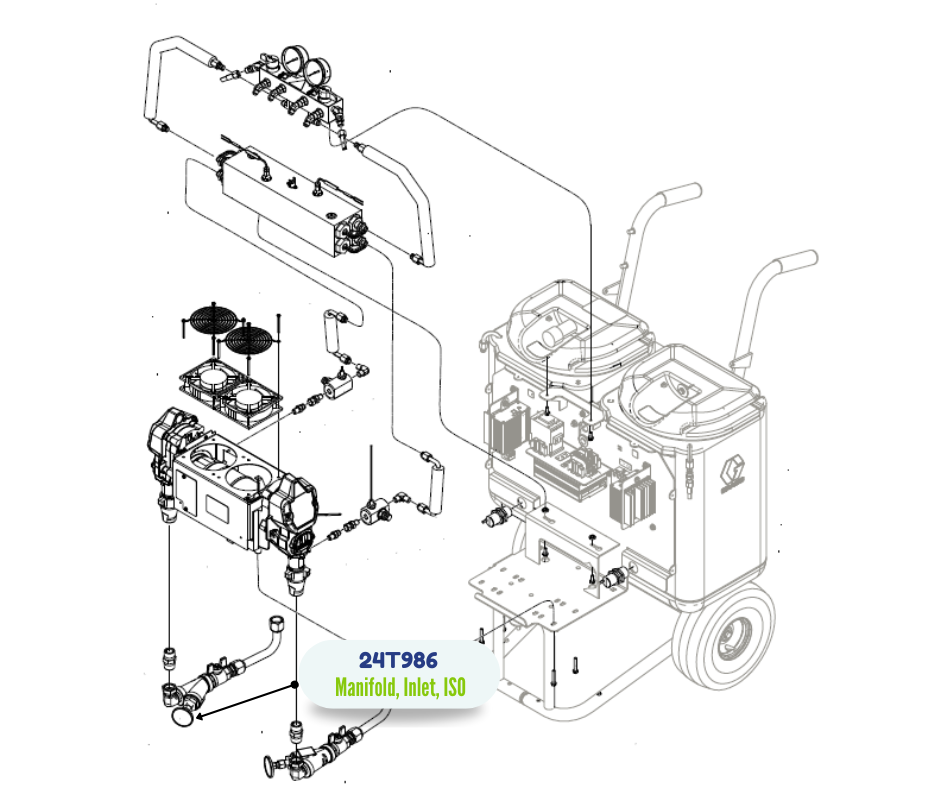 24T986
Manifold, Inlet, ISO