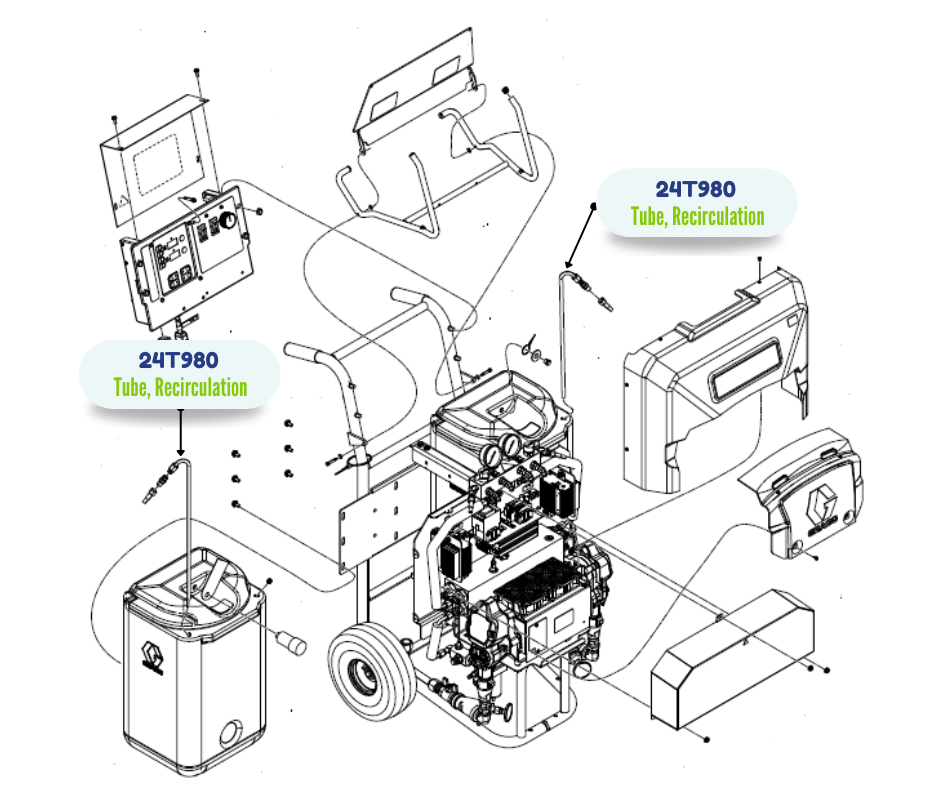 24T980
Tube, Recirculation

24T980
Tube, Recirculation