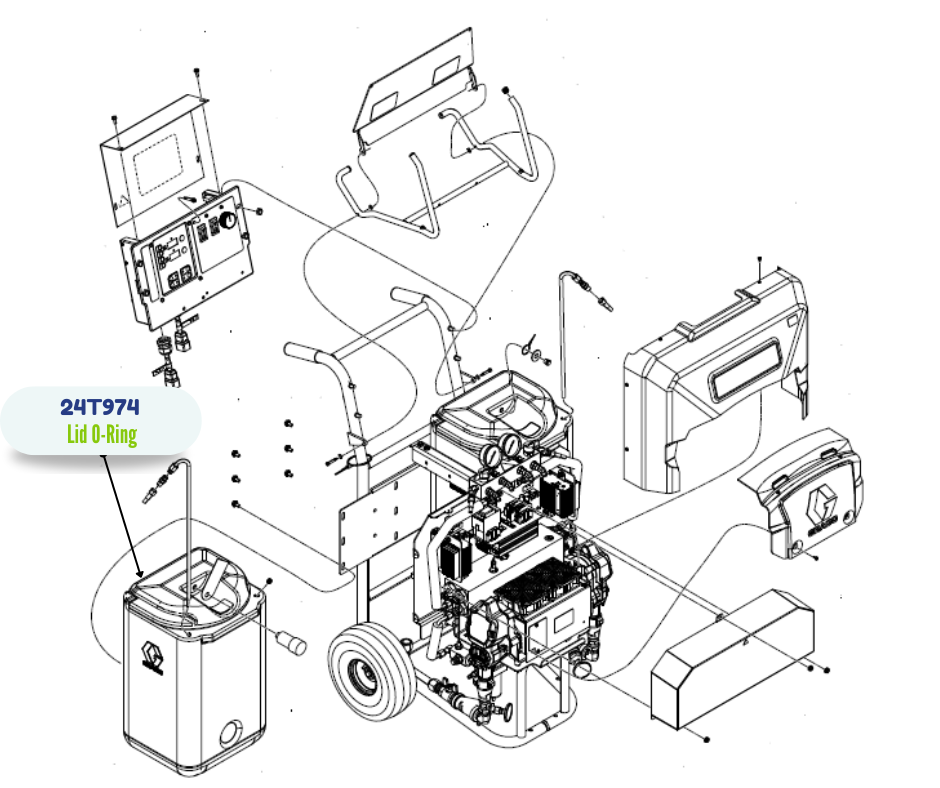 24T974
Lid O-Ring