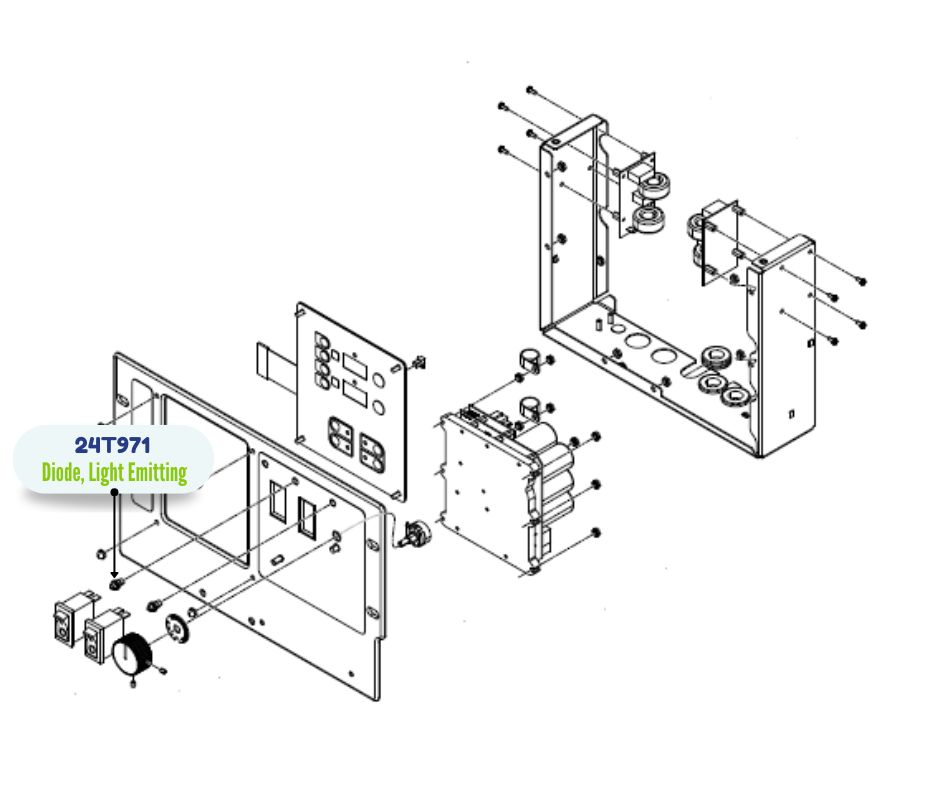 24T971
Diode, Light Emitting