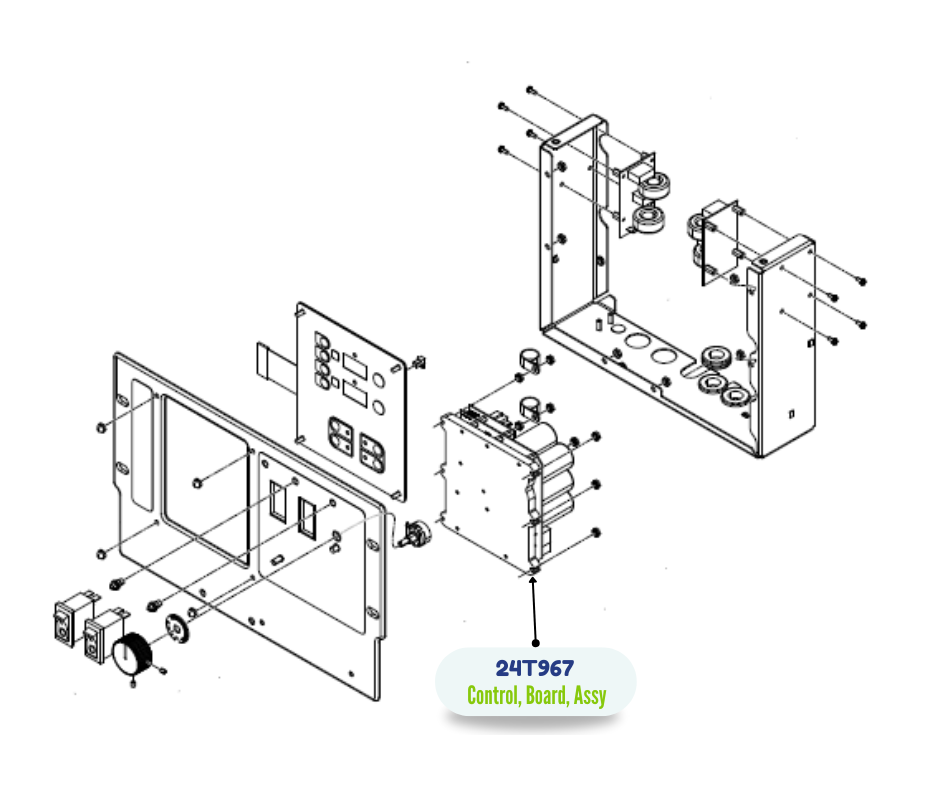 24T967
Control, Board, Assy