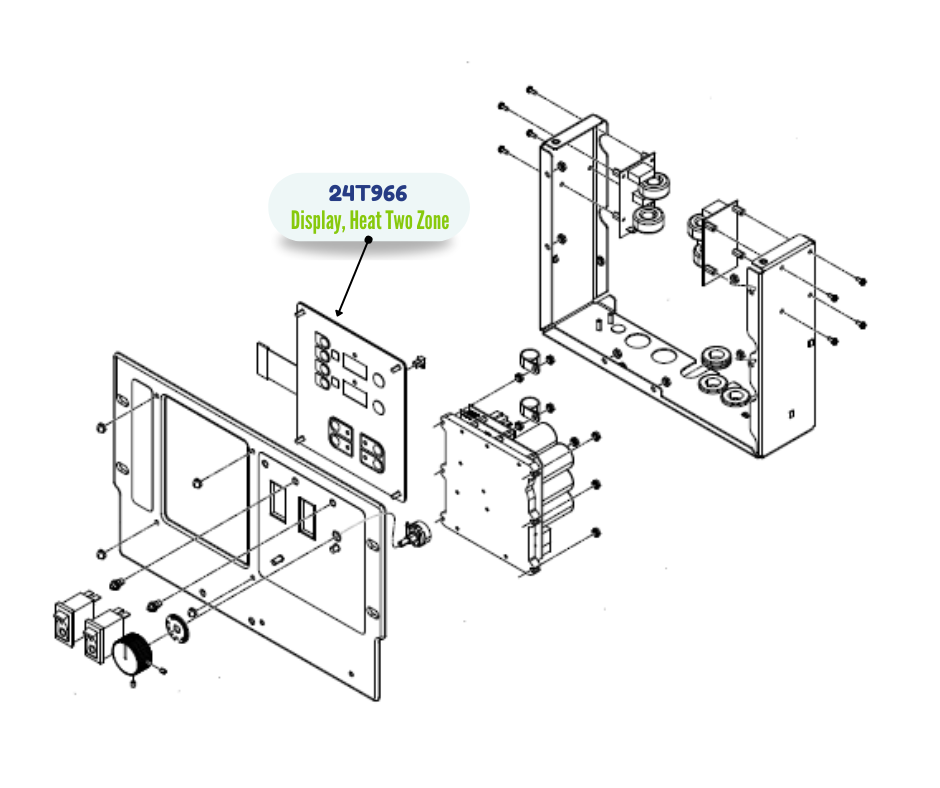 24T966
Display, Heat Two Zone