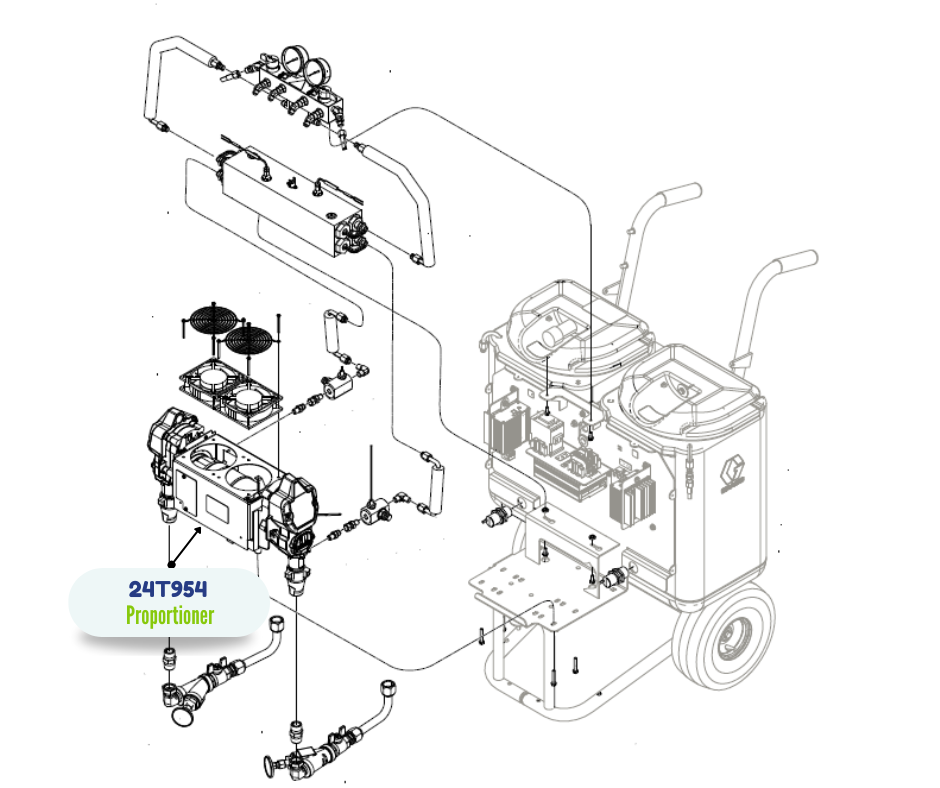 24T954
Proportioner