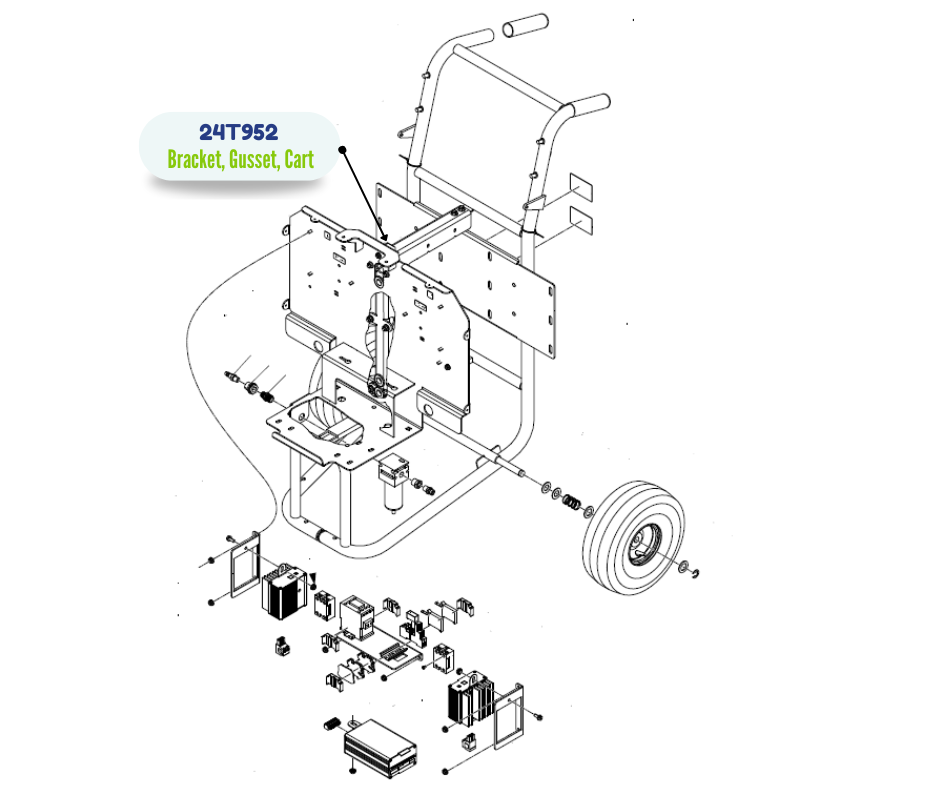 24T952
Bracket, Gusset, Cart